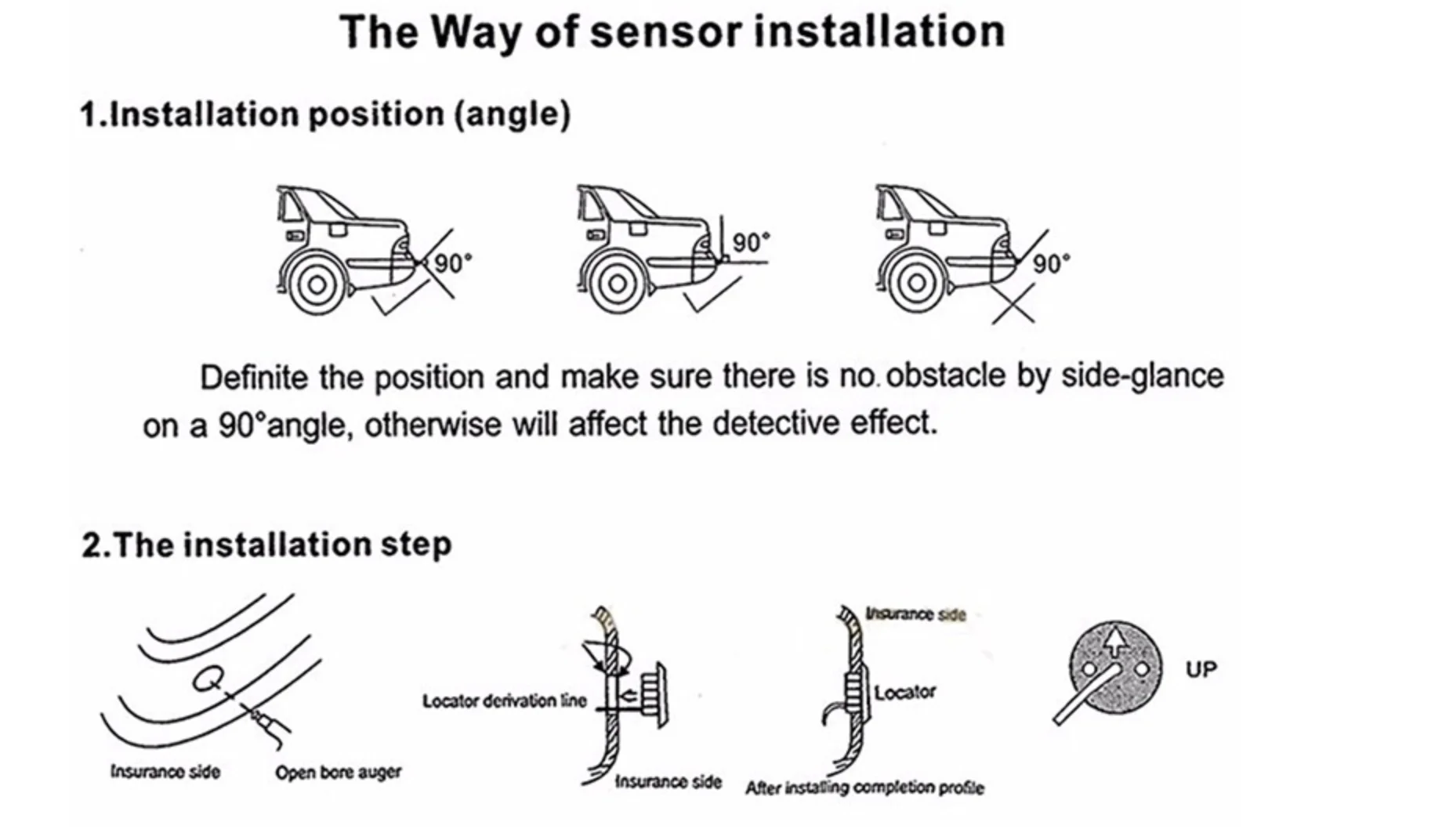 The Way of sensor installation

1.Installation position (angle)

90°

90°

90°

Definite the position and make sure there is no obstacle by side-glance on a 90°angle, otherwise will affect the detective effect.

2.The installation step

Insurance side

Open bore auger

Locator derivation line

Insurance side

Insurance side

Locator

After installing completion profile

UP