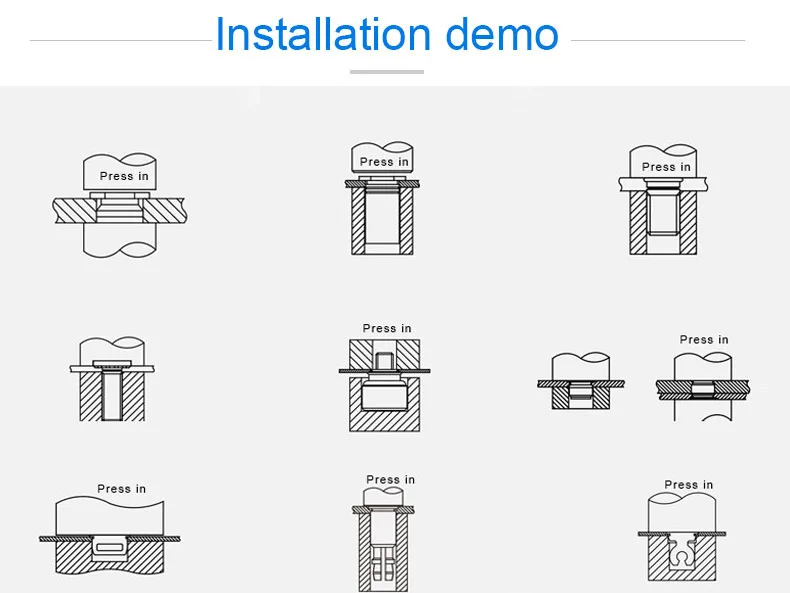 Installation demo

Press in

Press in

Press in

Press in

Press in

Press in

Press in

Press in