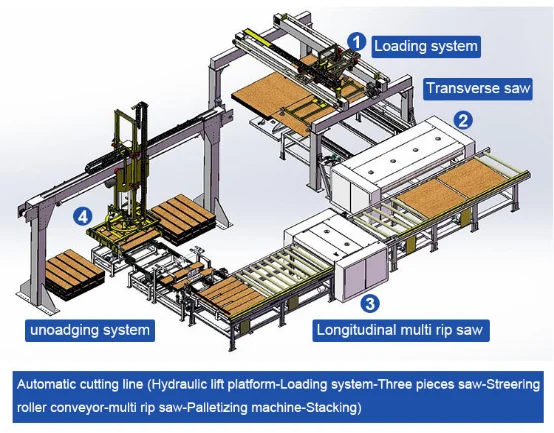 1 Loading system

Transverse saw

2

4

3

unoadging system

Longitudinal multi rip saw

Automatic cutting line (Hydraulic lift platform-Loading system-Three pieces saw-Streering roller conveyor-multi rip saw-Palletizing machine-Stacking)