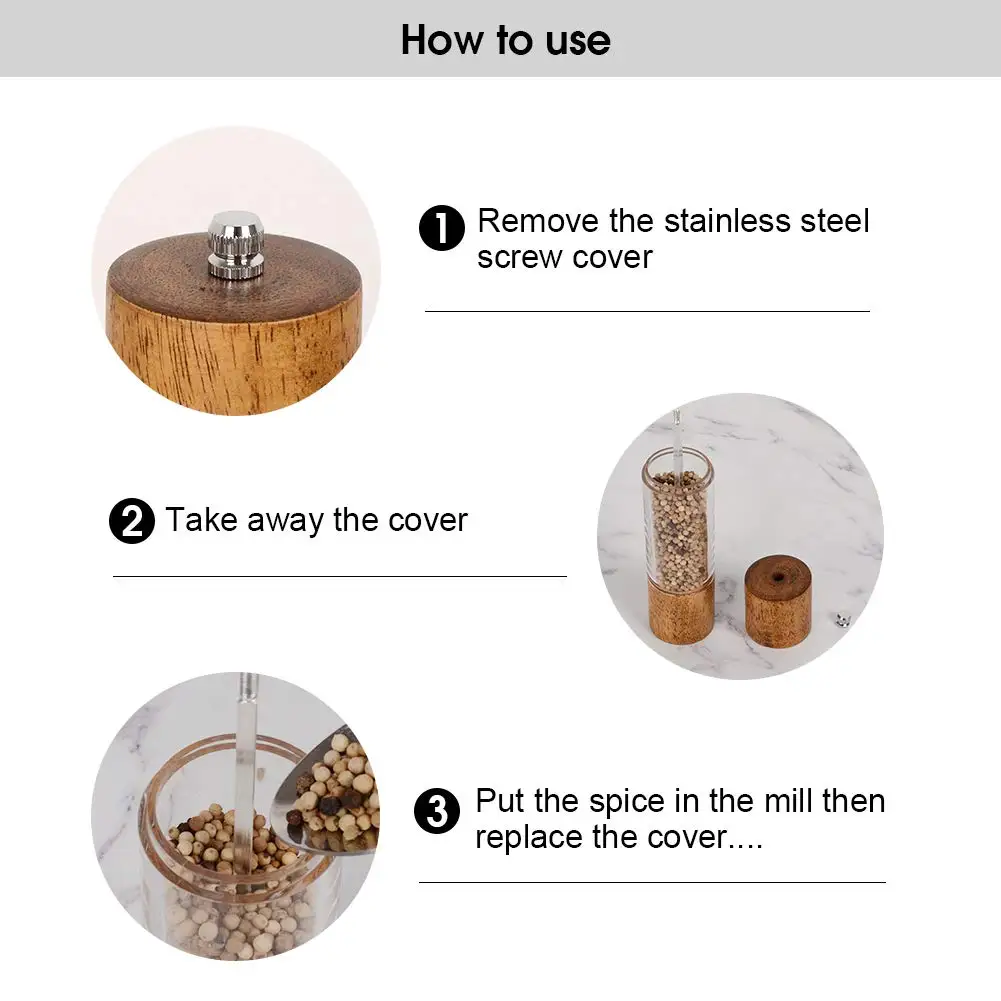 How to use

1 Remove the stainless steel screw cover

2 Take away the cover

3 Put the spice in the mill then replace the cover....