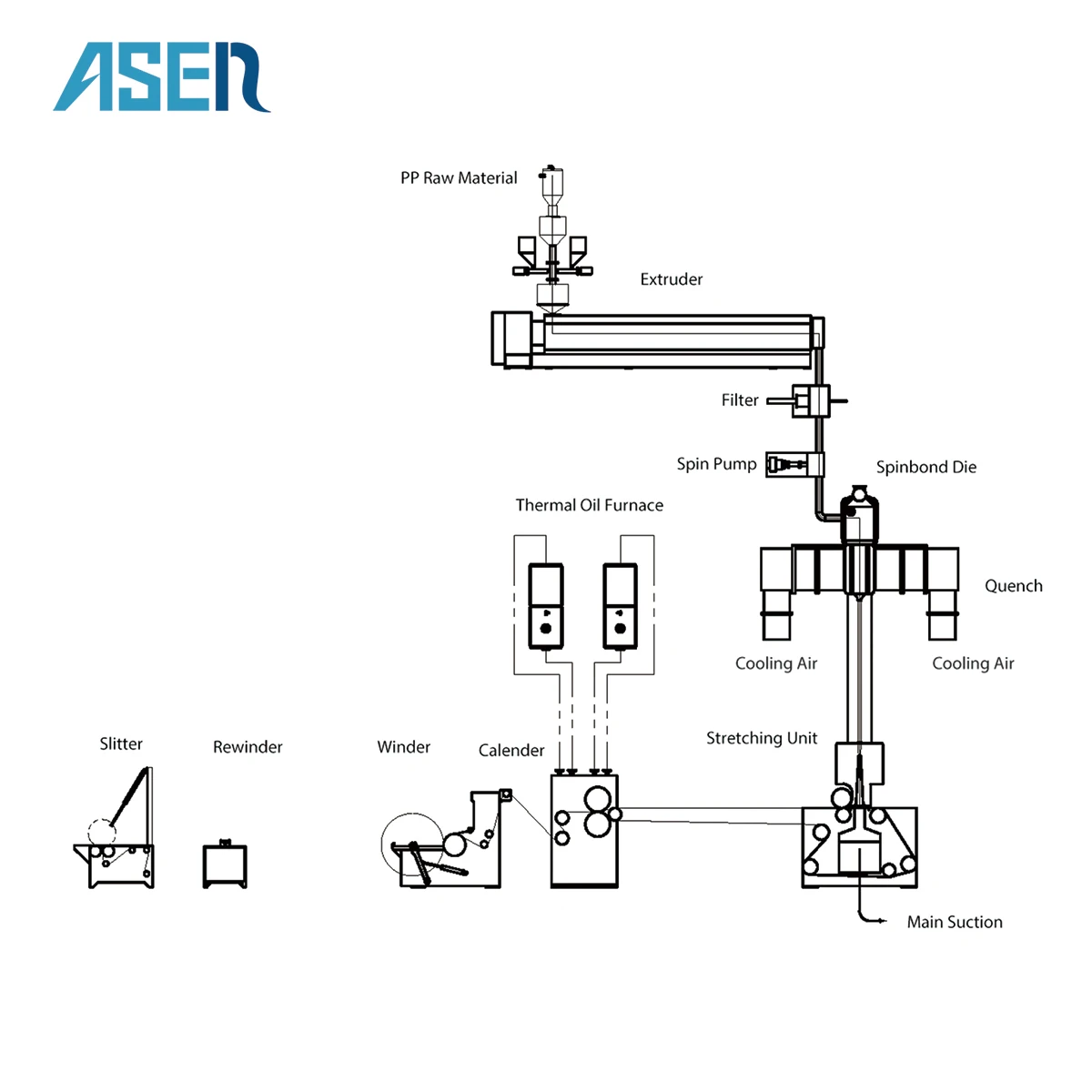 ASEN

PP Raw Material

Extruder

Filter

Spin Pump

Spinbond Die

Thermal Oil Furnace

Quench

Cooling Air

Cooling Air

Stretching Unit

Slitter

Rewinder

Winder

Calender

Main Suction