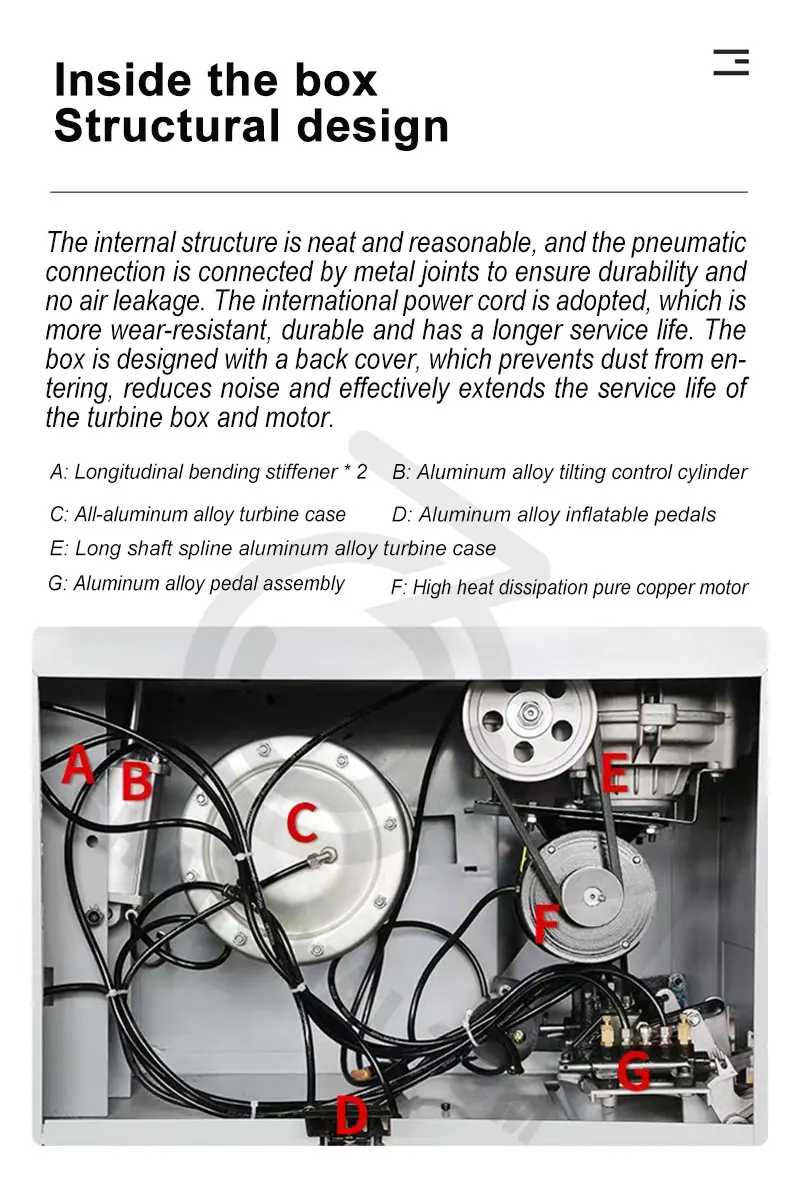 Inside the box
Structural design

The internal structure is neat and reasonable, and the pneumatic connection is connected by metal joints to ensure durability and no air leakage. The international power cord is adopted, which is more wear-resistant, durable and has a longer service life. The box is designed with a back cover, which prevents dust from entering, reduces noise and effectively extends the service life of the turbine box and motor.

A: Longitudinal bending stiffener * 2
B: Aluminum alloy tilting control cylinder
C: All-aluminum alloy turbine case
D: Aluminum alloy inflatable pedals
E: Long shaft spline aluminum alloy turbine case
G: Aluminum alloy pedal assembly
F: High heat dissipation pure copper motor

A
B
C
E
F
G
D