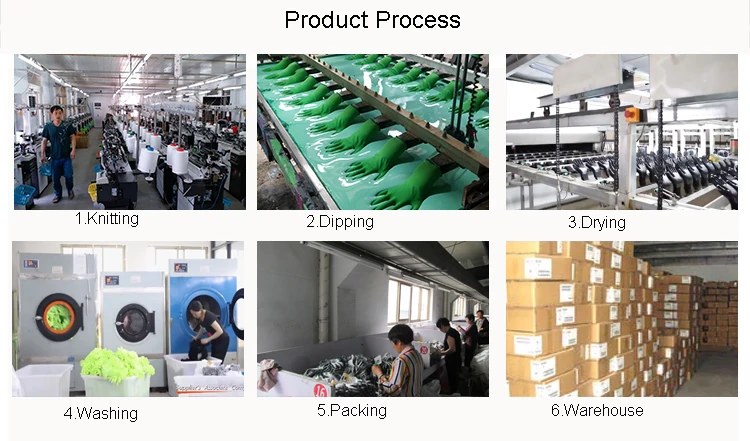 Product Process

1.Knitting

2.Dipping

3.Drying

4.Washing

5.Packing

6.Warehouse