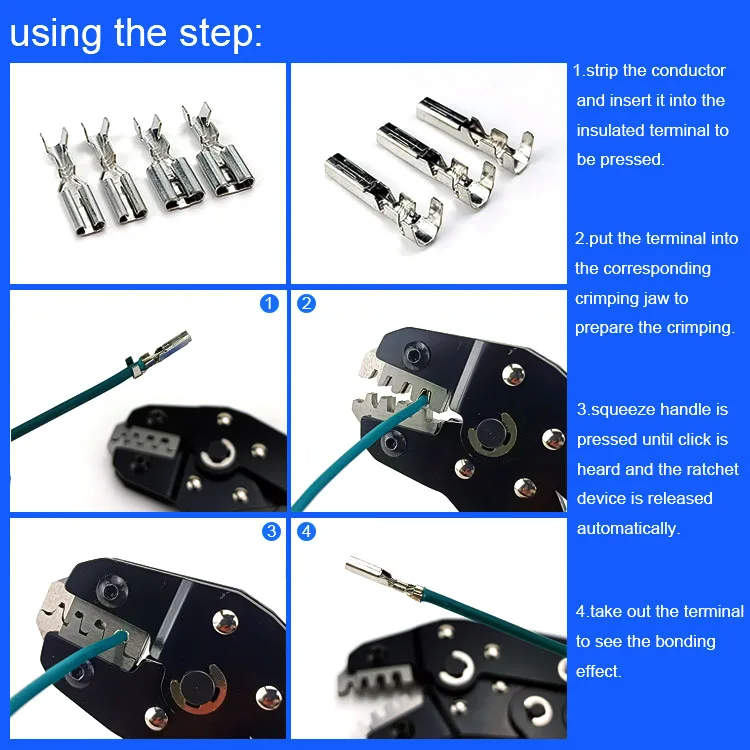 using the step:

1

2

3

4

1.strip the conductor and insert it into the insulated terminal to be pressed.

2.put the terminal into the corresponding crimping jaw to prepare the crimping.

3.squeeze handle is pressed until click is heard and the ratchet device is released automatically.

4.take out the terminal to see the bonding effect.