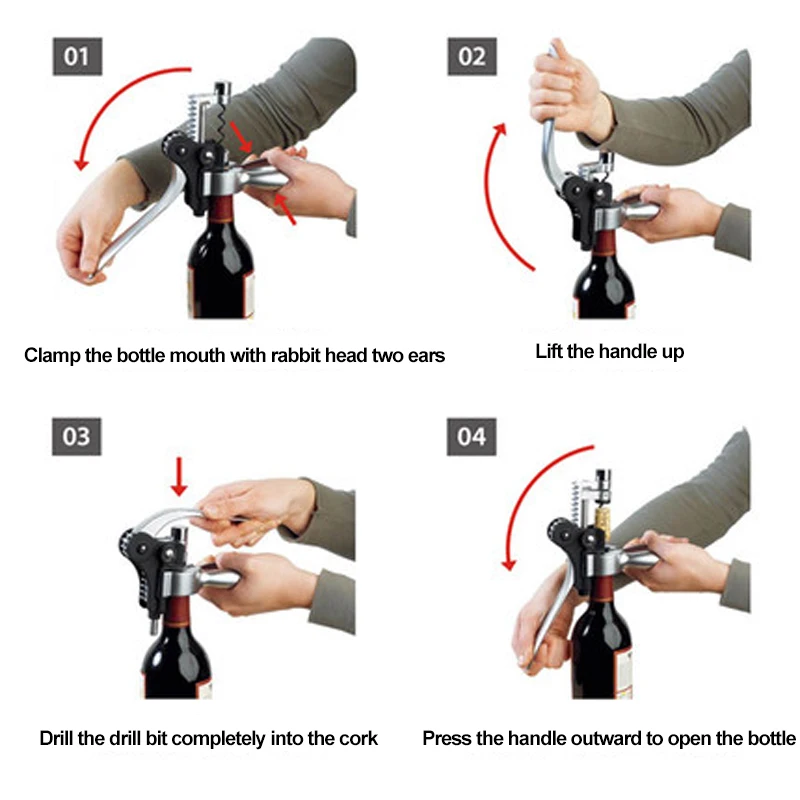 01

Clamp the bottle mouth with rabbit head two ears

02

Lift the handle up

03

Drill the drill bit completely into the cork

04

Press the handle outward to open the bottle