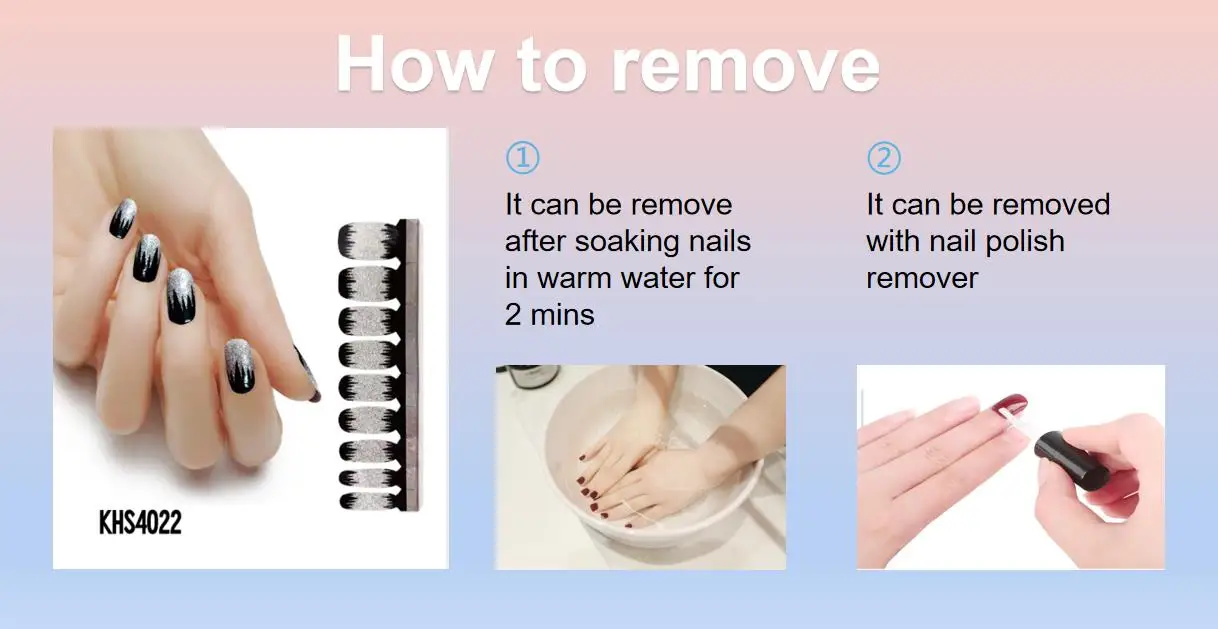 How to remove

KHS4022

①
It can be remove after soaking nails in warm water for 2 mins

②
It can be removed with nail polish remover