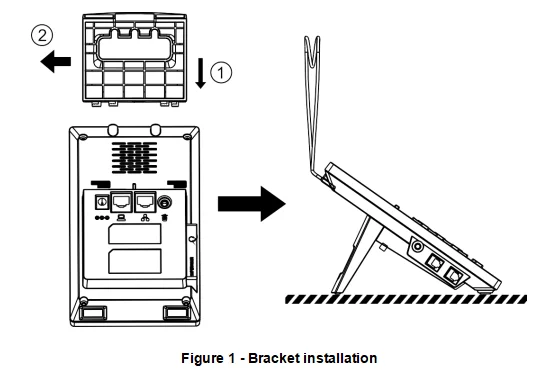 ②

①

Figure 1 - Bracket installation