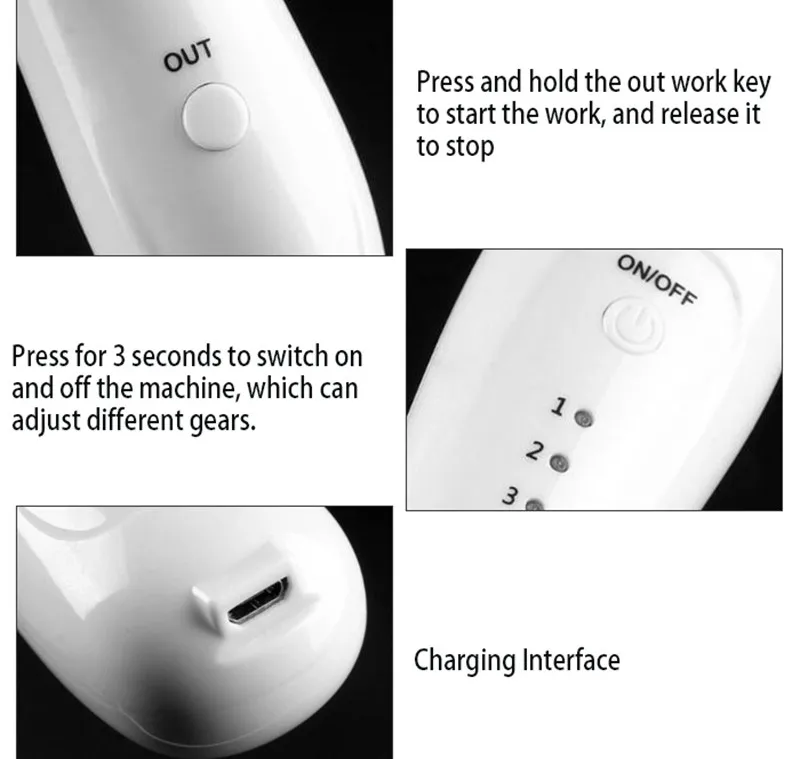 OUT

Press and hold the out work key to start the work, and release it to stop

ON/OFF

1
2
3

Press for 3 seconds to switch on and off the machine, which can adjust different gears.

Charging Interface