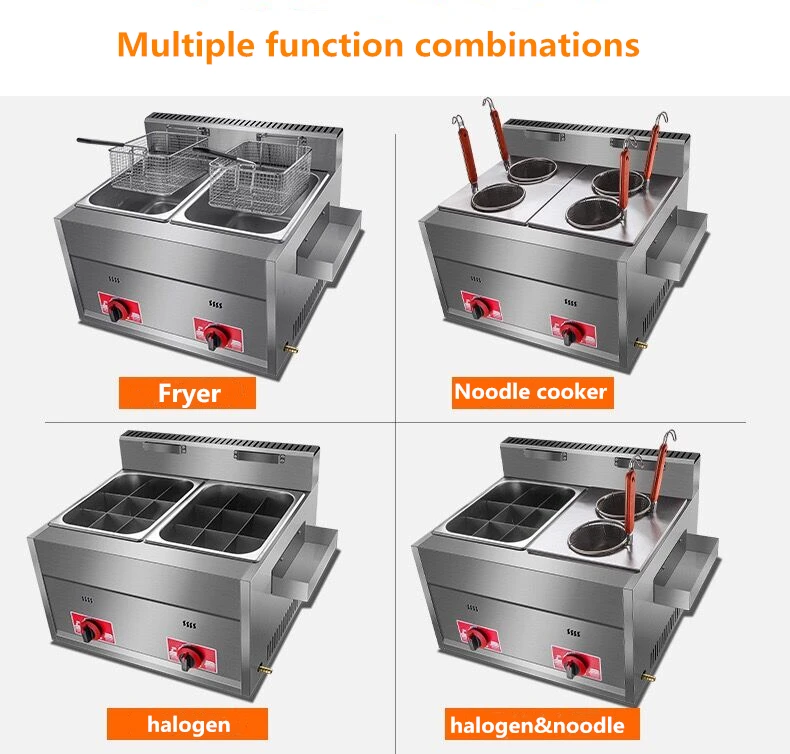 Multiple function combinations

Fryer

Noodle cooker

halogen

halogen&noodle