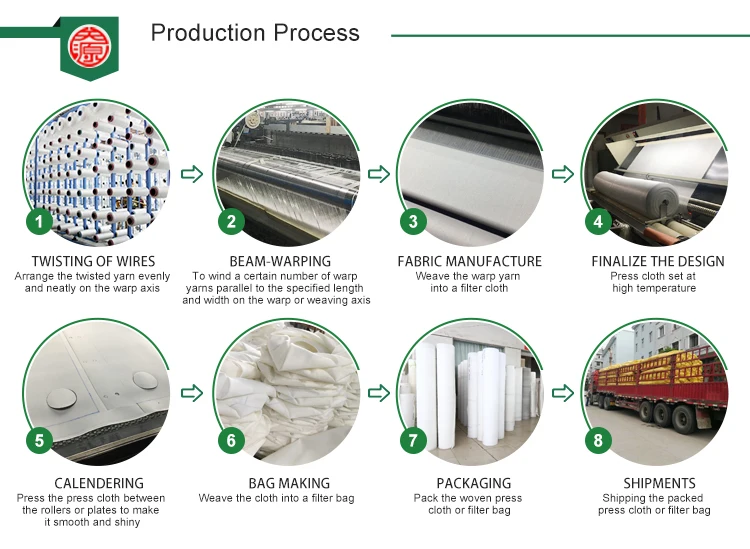 Production Process

1
TWISTING OF WIRES
Arrange the twisted yarn evenly and neatly on the warp axis

2
BEAM-WARPING
To wind a certain number of warp yarns parallel to the specified length and width on the warp or weaving axis

3
FABRIC MANUFACTURE
Weave the warp yarn into a filter cloth

4
FINALIZE THE DESIGN
Press cloth set at high temperature

5
CALENDERING
Press the press cloth between the rollers or plates to make it smooth and shiny

6
BAG MAKING
Weave the cloth into a filter bag

7
PACKAGING
Pack the woven press cloth or filter bag

8
SHIPMENTS
Shipping the packed press cloth or filter bag