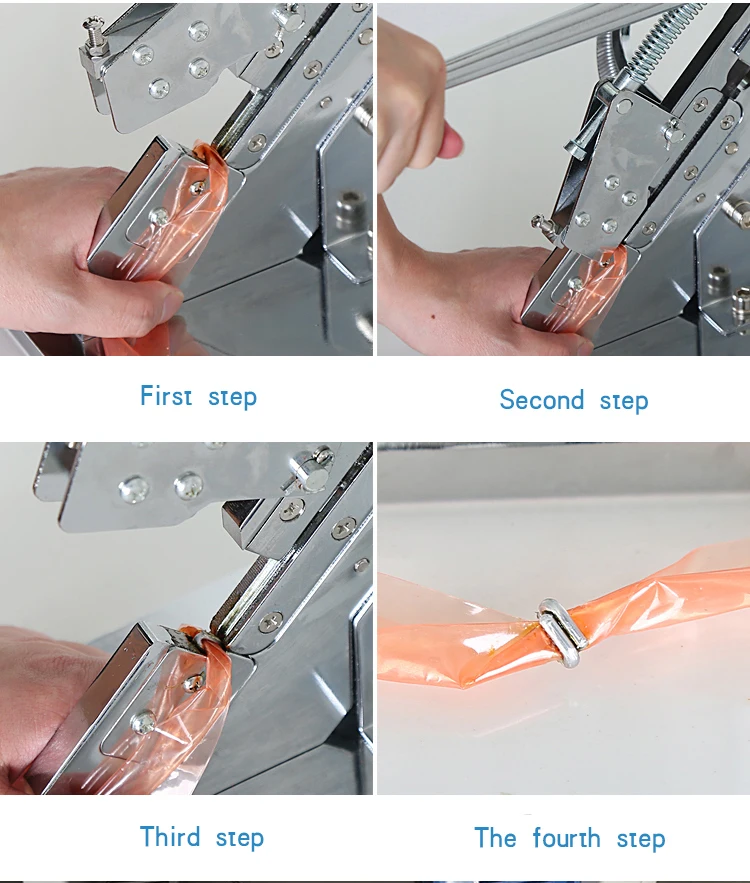 First step

Second step

Third step

The fourth step