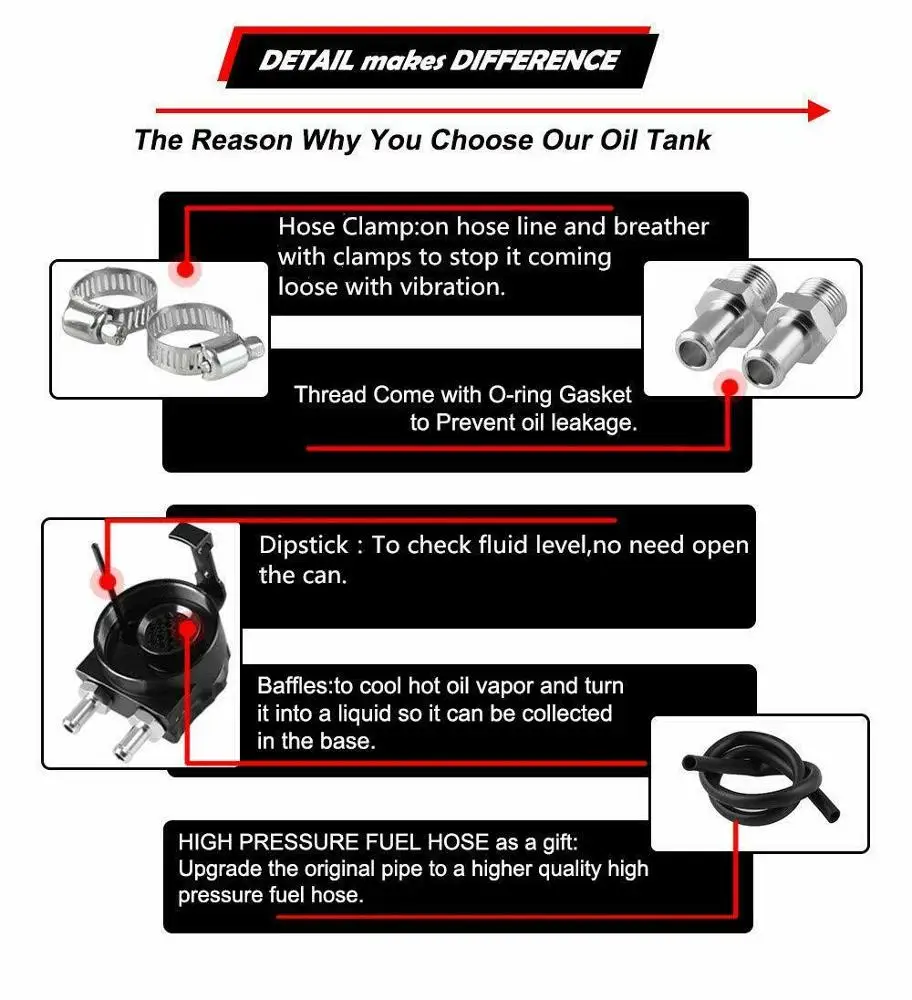 DETAIL makes DIFFERENCE

The Reason Why You Choose Our Oil Tank

Hose Clamp:on hose line and breather with clamps to stop it coming loose with vibration.

Thread Come with O-ring Gasket to Prevent oil leakage.

Dipstick : To check fluid level,no need open the can.

Baffles:to cool hot oil vapor and turn it into a liquid so it can be collected in the base.

HIGH PRESSURE FUEL HOSE as a gift: Upgrade the original pipe to a higher quality high pressure fuel hose.