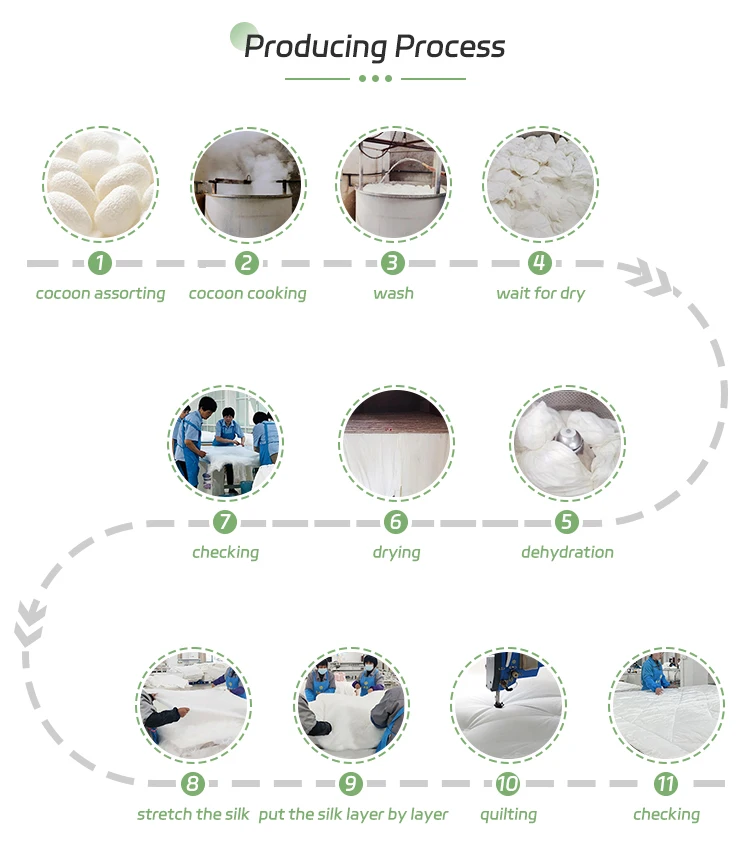 Producing Process

1
cocoon assorting

2
cocoon cooking

3
wash

4
wait for dry

7
checking

6
drying

5
dehydration

8
stretch the silk

9
put the silk layer by layer

10
quilting

11
checking