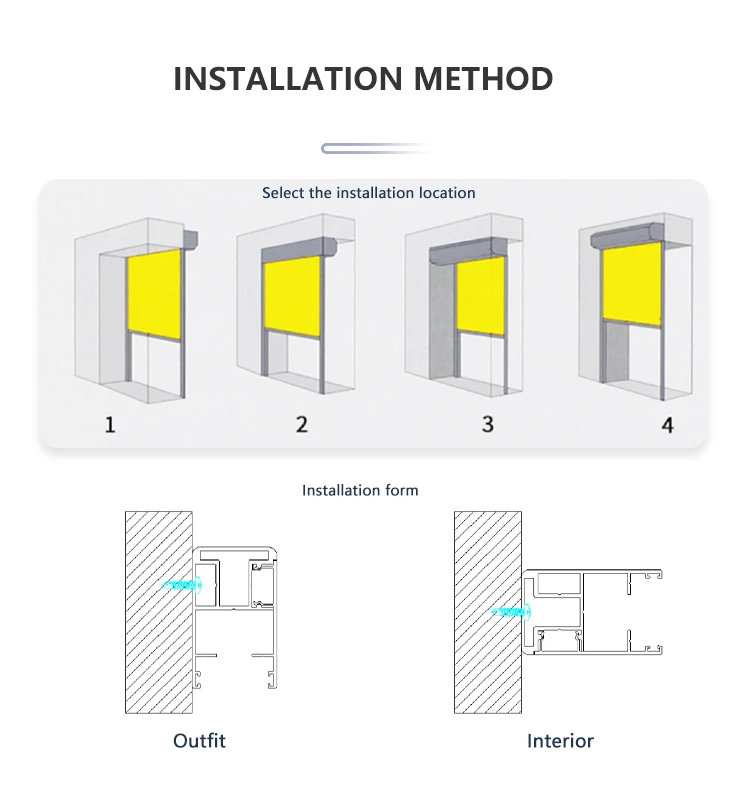 INSTALLATION METHOD

Select the installation location

1

2

3

4

Installation form

Outfit

Interior