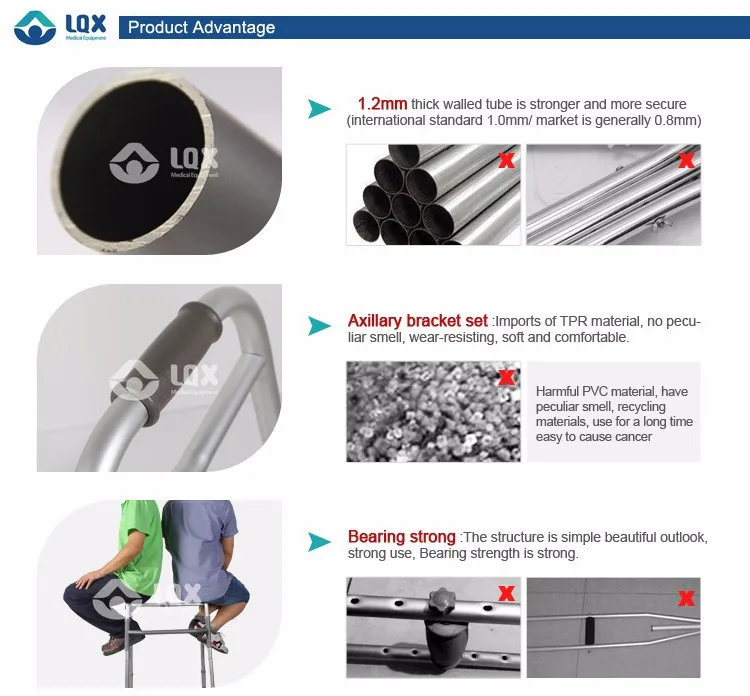 LQX
Medical Equipment

Product Advantage

LQX
Medical Equipment

1.2mm thick walled tube is stronger and more secure (international standard 1.0mm/ market is generally 0.8mm)

X X

LQX
Medical Equipment

Axillary bracket set :Imports of TPR material, no peculiar smell, wear-resisting, soft and comfortable.

X

Harmful PVC material, have peculiar smell, recycling materials, use for a long time easy to cause cancer

LQX

Bearing strong :The structure is simple beautiful outlook, strong use, Bearing strength is strong.

X X