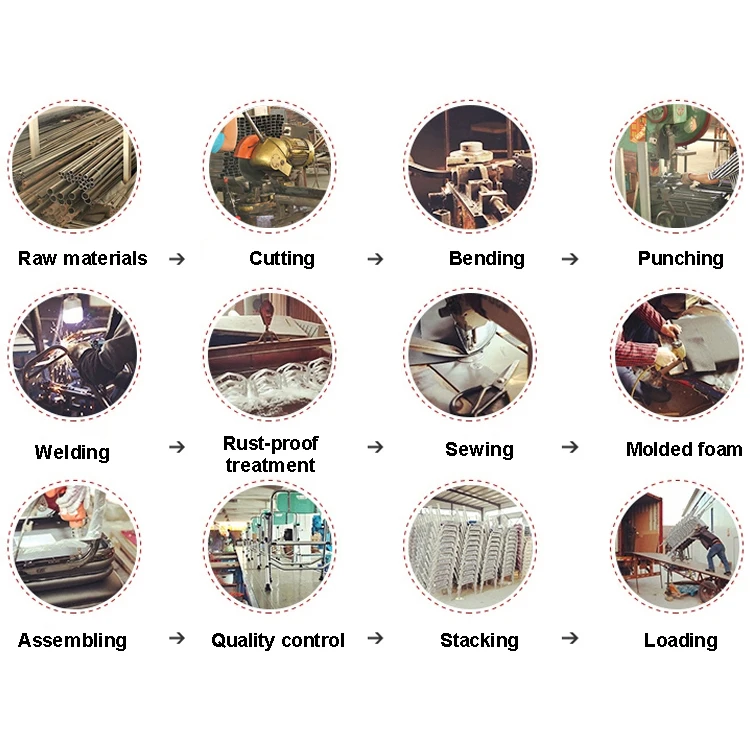 Raw materials → Cutting → Bending → Punching

Welding → Rust-proof treatment → Sewing → Molded foam

Assembling → Quality control → Stacking → Loading