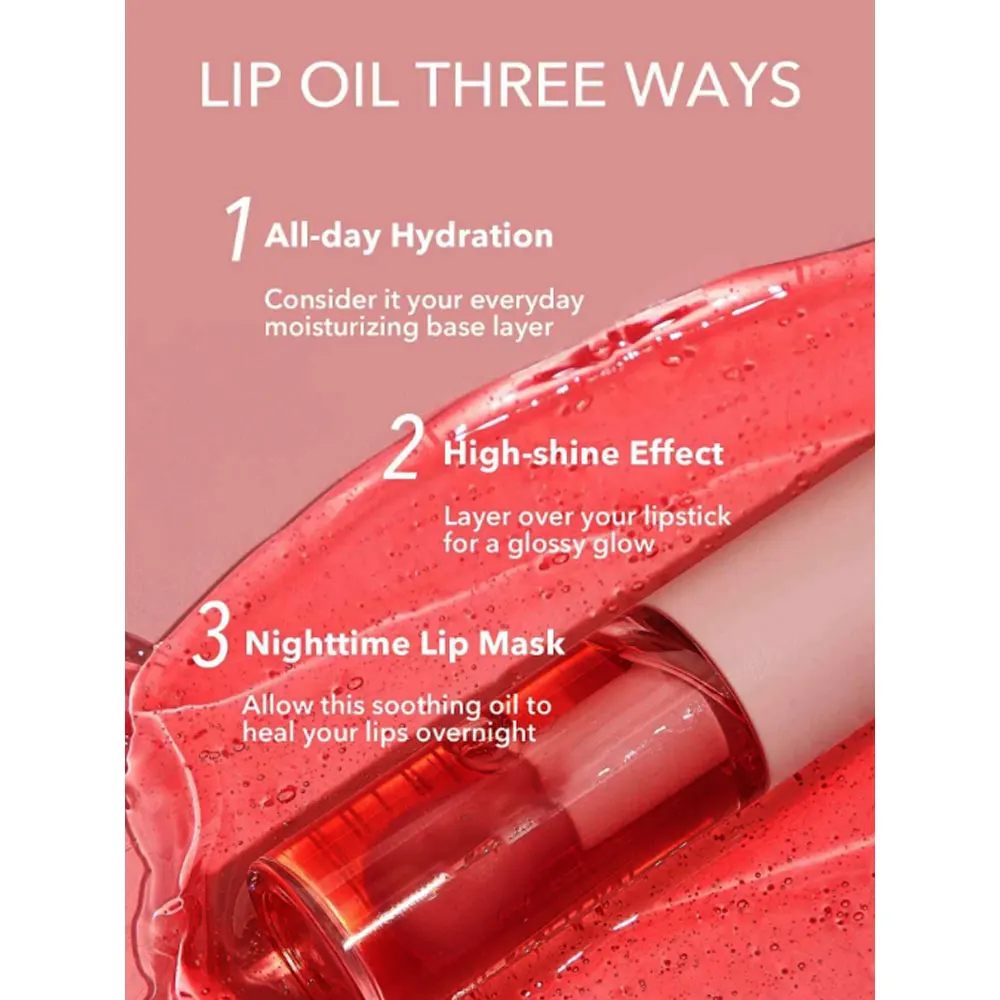 LIP OIL THREE WAYS

1 All-day Hydration

Consider it your everyday moisturizing base layer

2 High-shine Effect

Layer over your lipstick for a glossy glow

3 Nighttime Lip Mask

Allow this soothing oil to heal your lips overnight