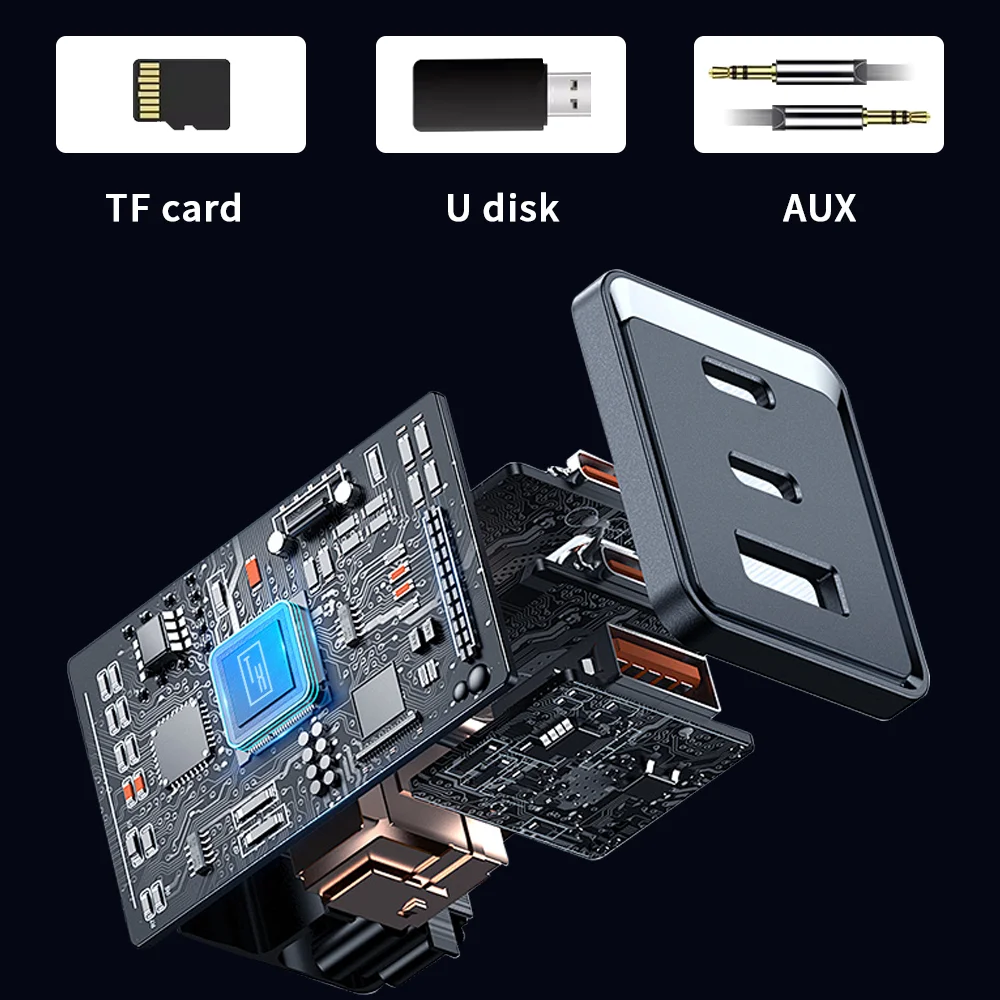 TF card

U disk

AUX