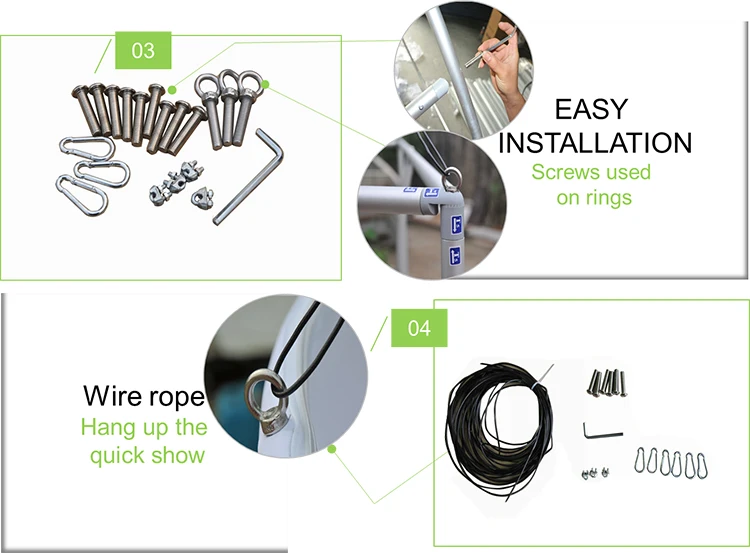 03

EASY INSTALLATION
Screws used on rings

Wire rope
Hang up the quick show

04