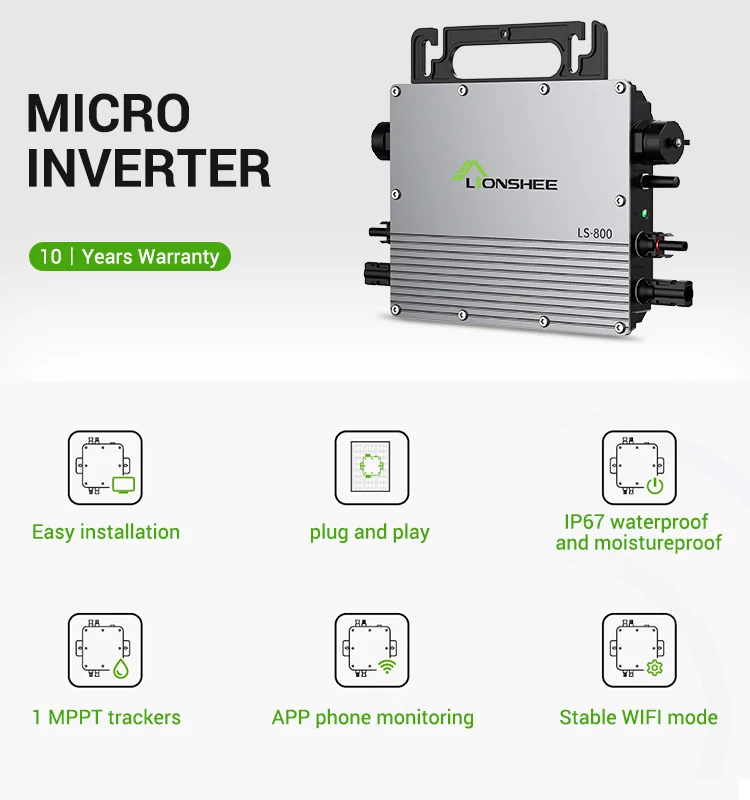 MICRO INVERTER

10 | Years Warranty

LIONSHEE

LS-800

Easy installation

plug and play

IP67 waterproof and moistureproof

1 MPPT trackers

APP phone monitoring

Stable WIFI mode