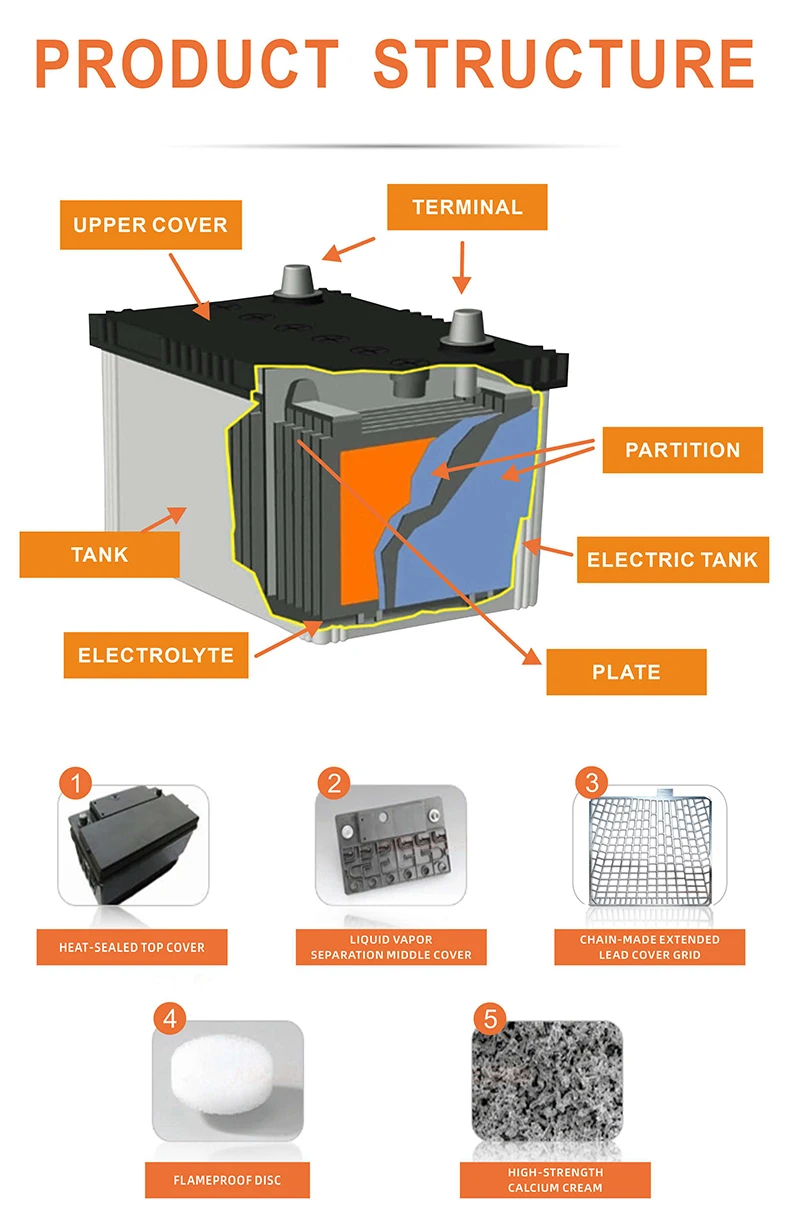 PRODUCT STRUCTURE

UPPER COVER

TERMINAL

PARTITION

TANK

ELECTRIC TANK

ELECTROLYTE

PLATE

1
HEAT-SEALED TOP COVER

2
LIQUID VAPOR SEPARATION MIDDLE COVER

3
CHAIN-MADE EXTENDED LEAD COVER GRID

4
FLAMEPROOF DISC

5
HIGH-STRENGTH CALCIUM CREAM