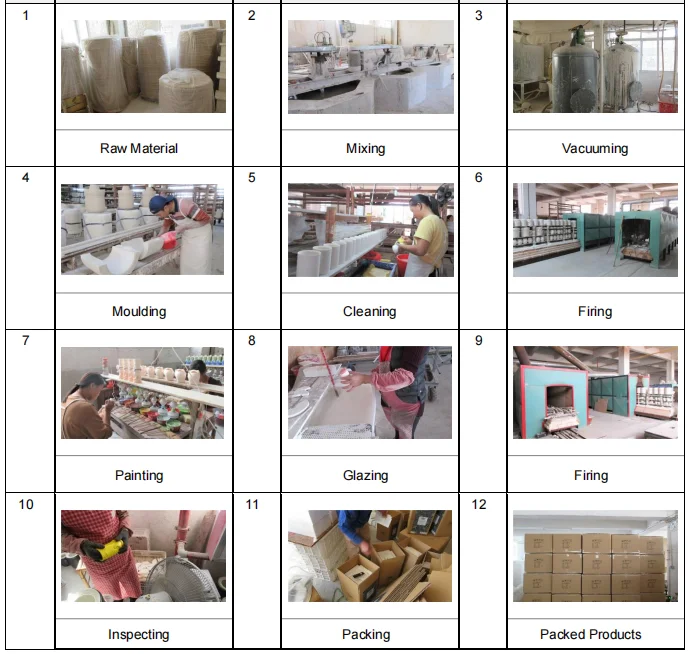 | 1 | Raw Material | 2 | Mixing | 3 | Vacuuming |
|---|---|---|---|---|---|
| 4 | Moulding | 5 | Cleaning | 6 | Firing |
| 7 | Painting | 8 | Glazing | 9 | Firing |
| 10 | Inspecting | 11 | Packing | 12 | Packed Products |