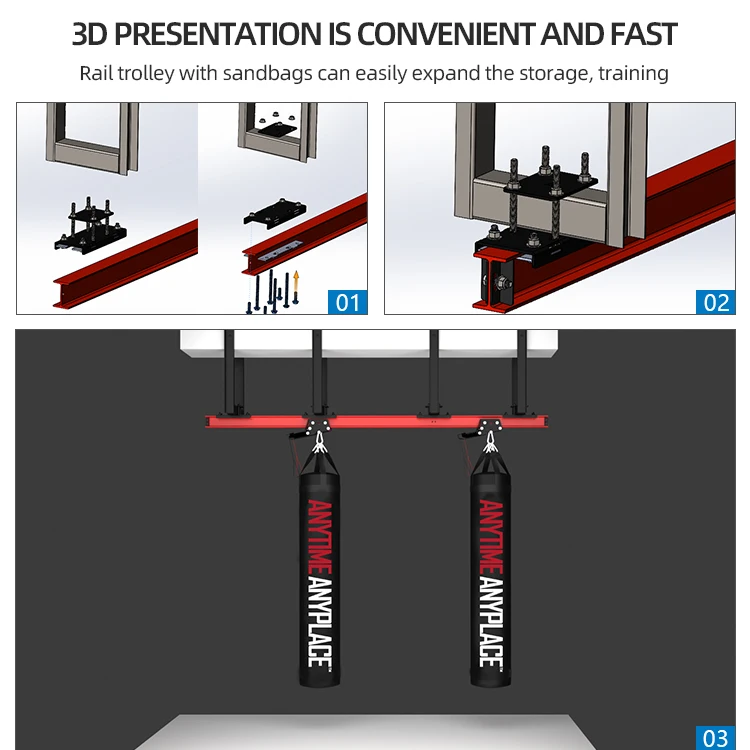 3D PRESENTATION IS CONVENIENT AND FAST

Rail trolley with sandbags can easily expand the storage, training

01

02

ANYTIME ANYPLACE

ANYTIME ANYPLACE

03