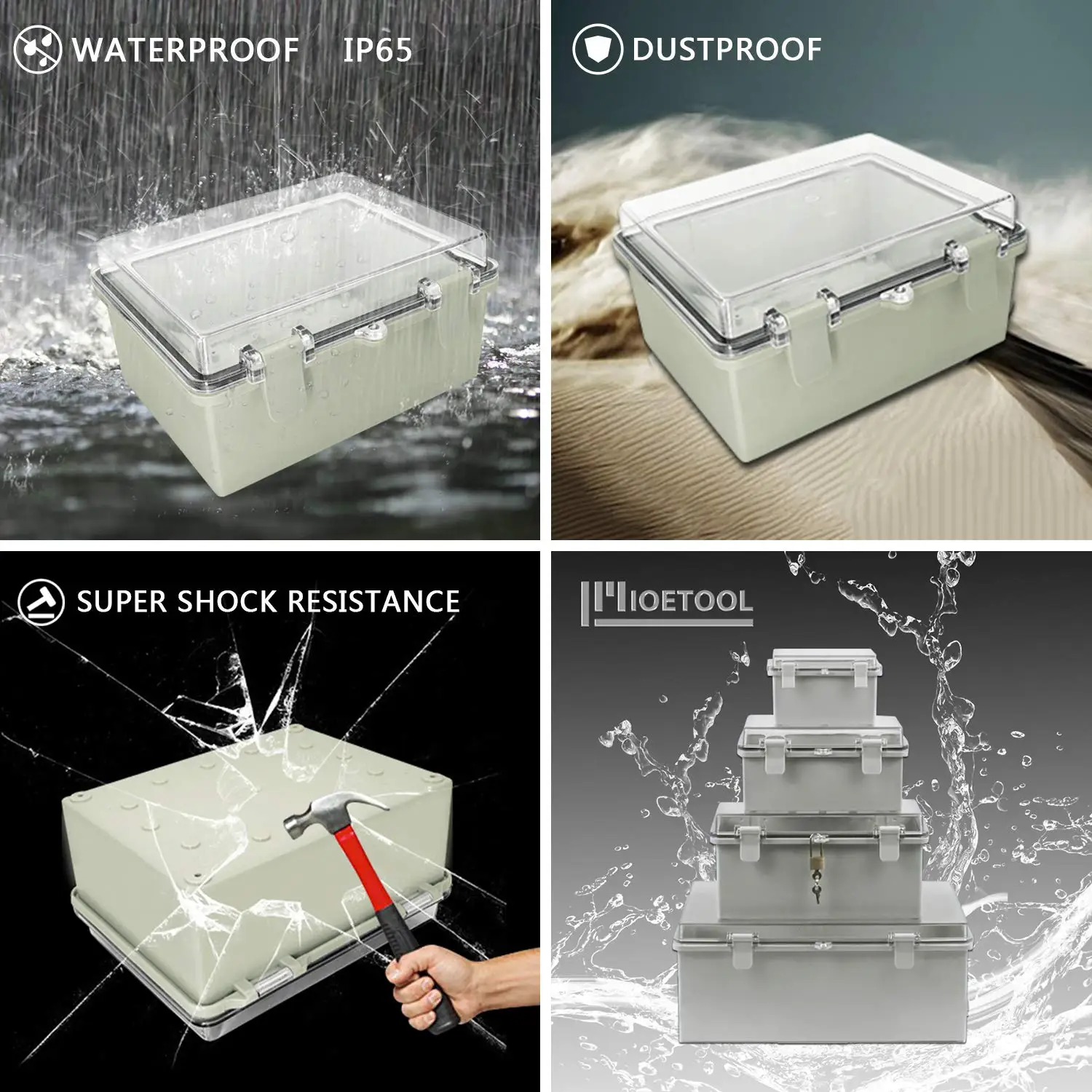 WATERPROOF IP65

DUSTPROOF

SUPER SHOCK RESISTANCE

MIOETOOL