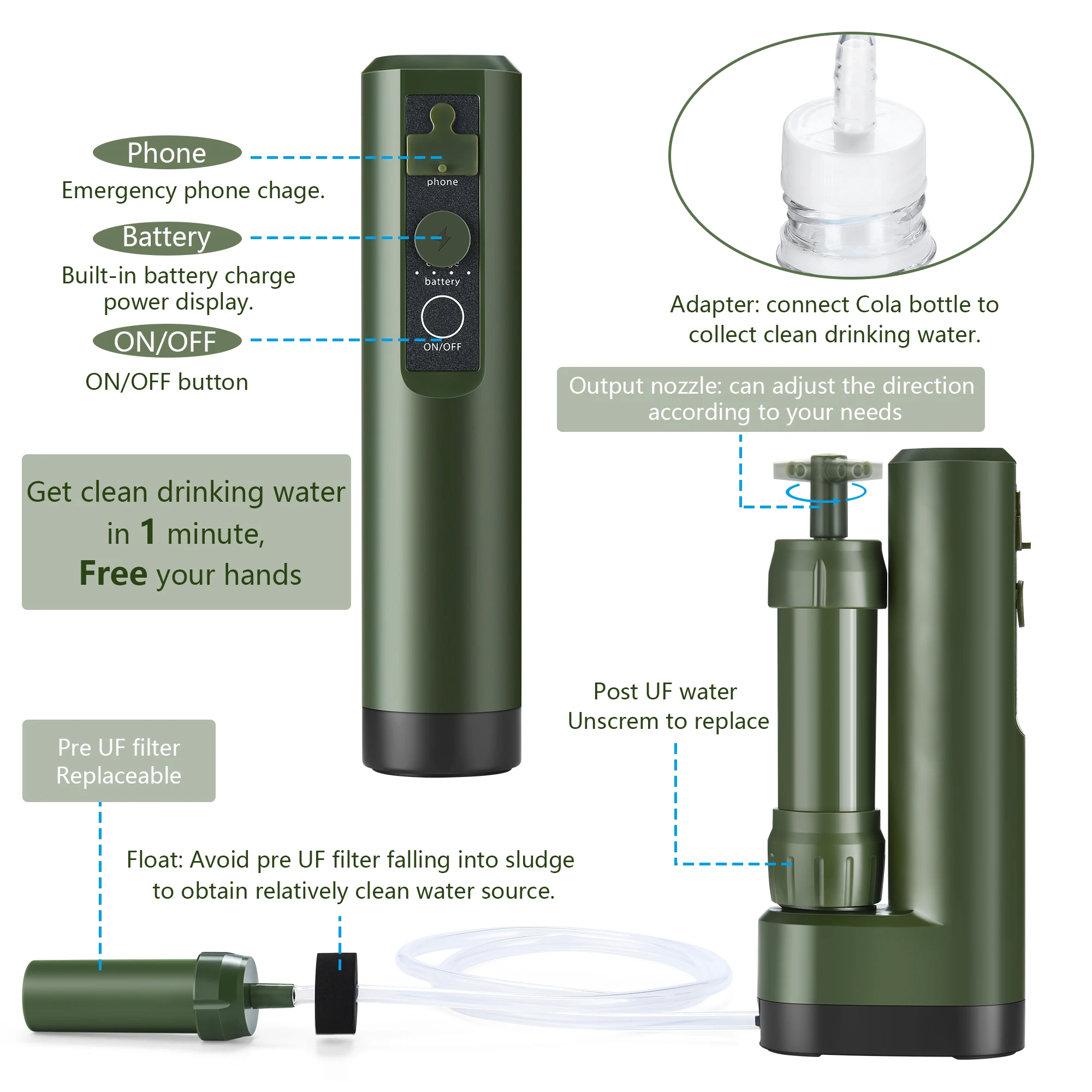 Phone

Emergency phone chage.

Battery

Built-in battery charge power display.

ON/OFF

ON/OFF button

phone

battery

ON/OFF

Adapter: connect Cola bottle to collect clean drinking water.

Output nozzle: can adjust the direction according to your needs

Get clean drinking water in 1 minute, Free your hands

Post UF water Unscrem to replace

Pre UF filter Replaceable

Float: Avoid pre UF filter falling into sludge to obtain relatively clean water source.