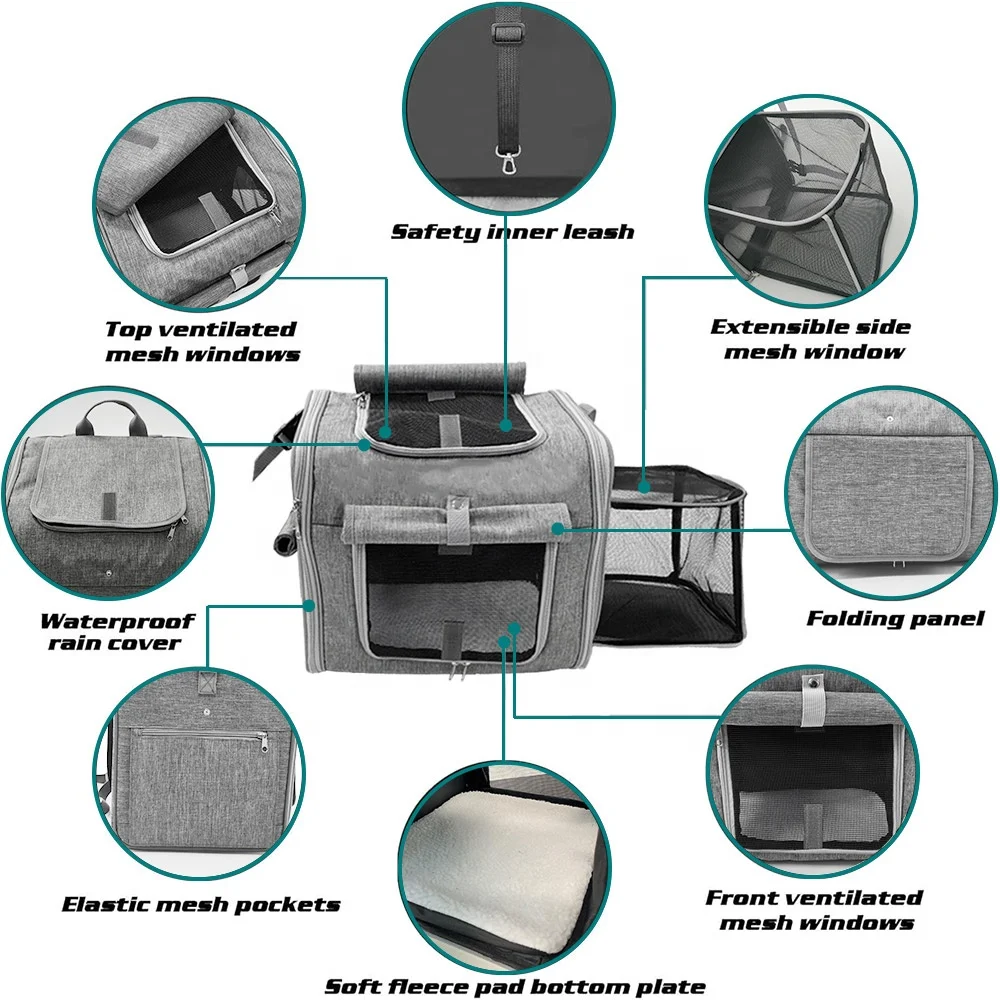 Safety inner leash

Top ventilated mesh windows

Extensible side mesh window

Waterproof rain cover

Folding panel

Elastic mesh pockets

Front ventilated mesh windows

Soft fleece pad bottom plate