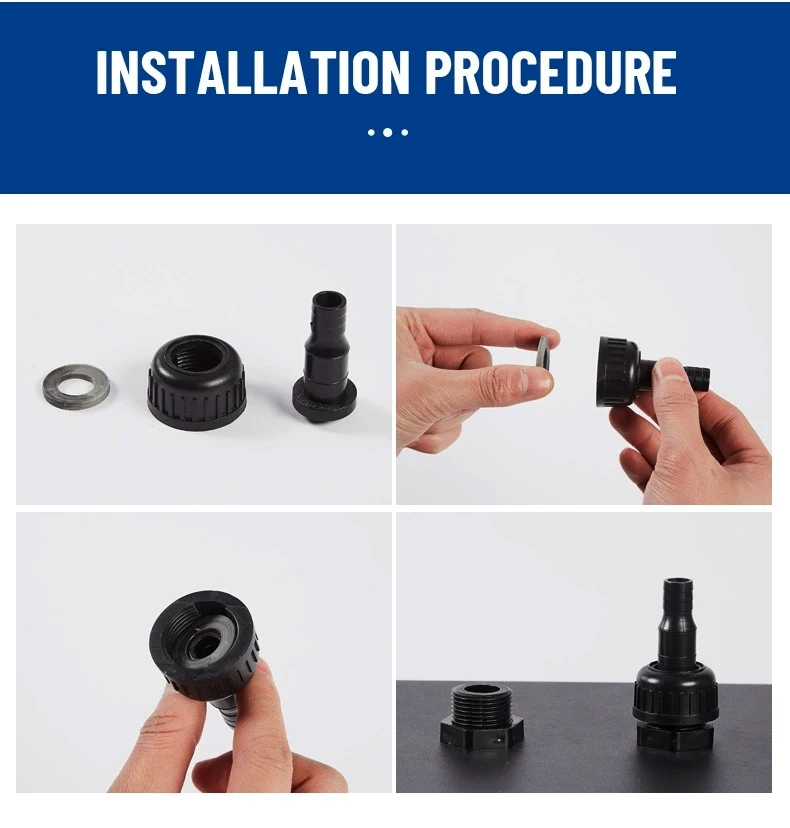 INSTALLATION PROCEDURE