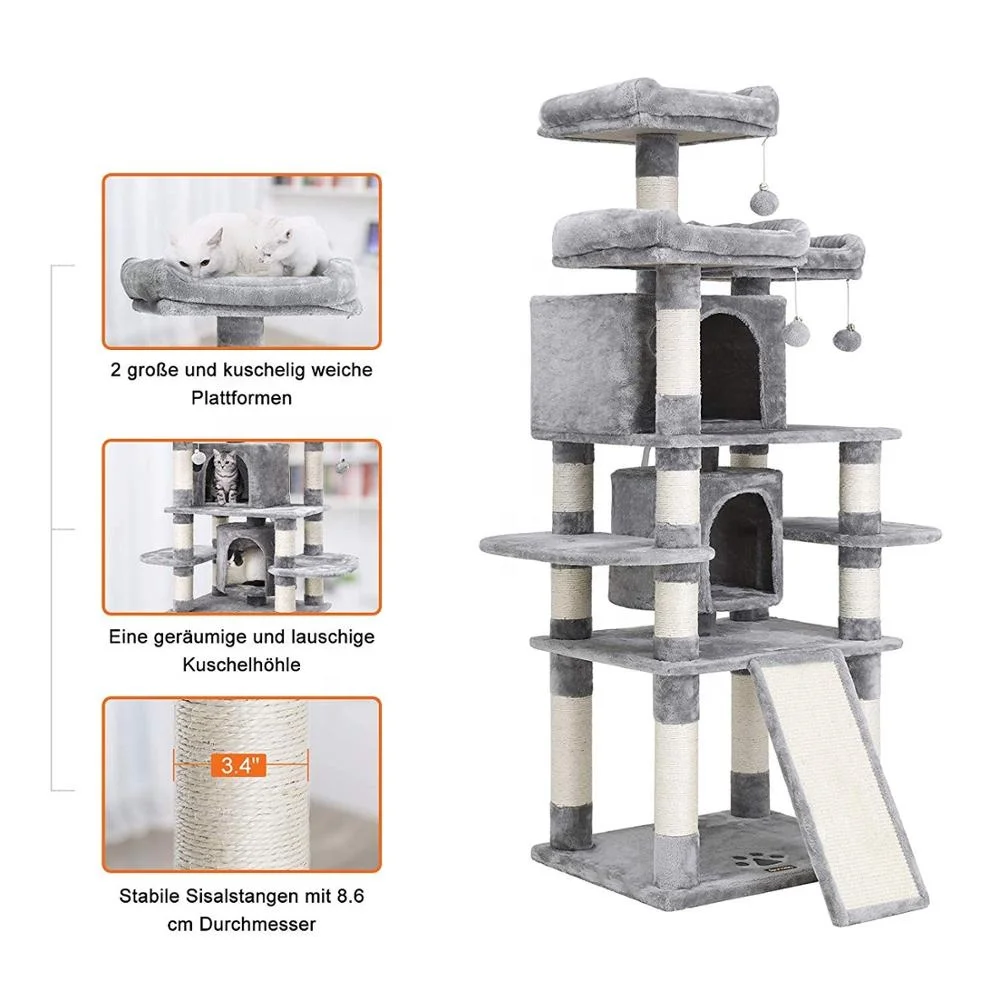 2 große und kuschelig weiche Plattformen

Eine geräumige und lauschige Kuschelhöhle

3.4"

Stabile Sisalstangen mit 8.6 cm Durchmesser