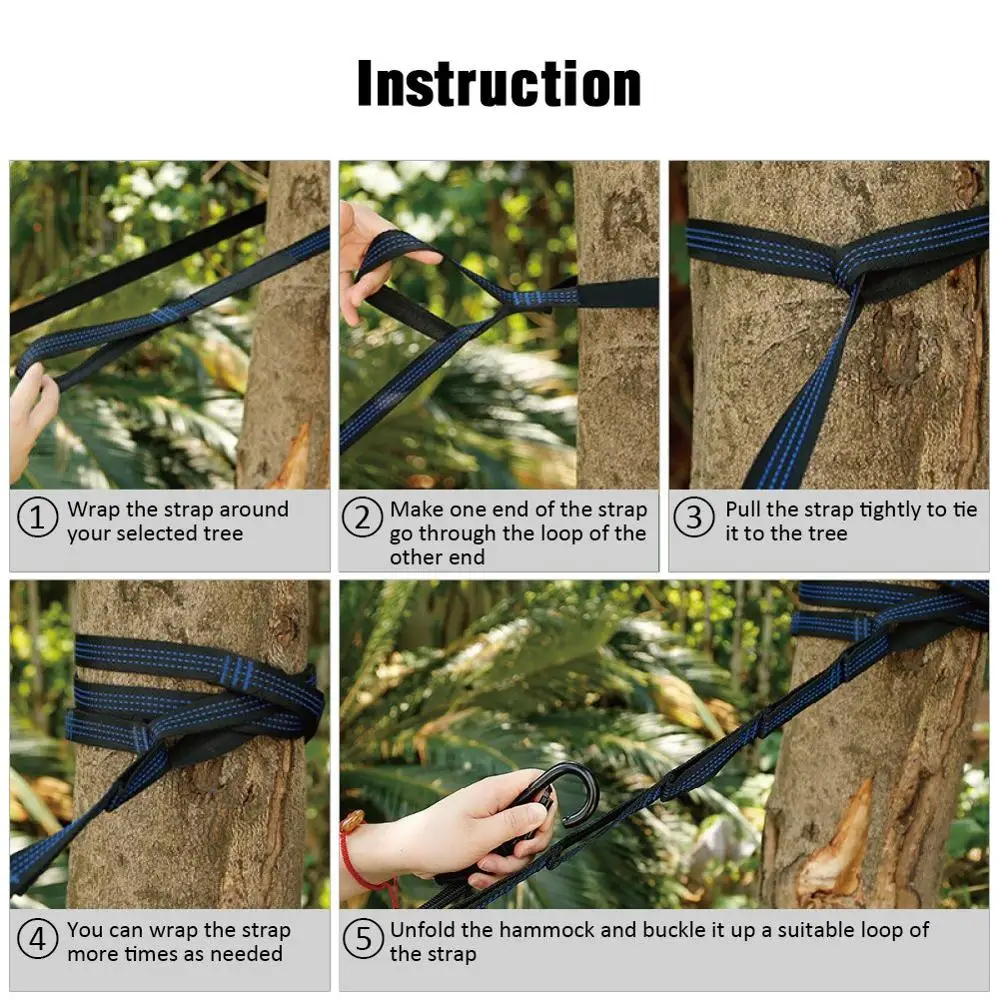 Instruction

① Wrap the strap around your selected tree

② Make one end of the strap go through the loop of the other end

③ Pull the strap tightly to tie it to the tree

④ You can wrap the strap more times as needed

⑤ Unfold the hammock and buckle it up a suitable loop of the strap