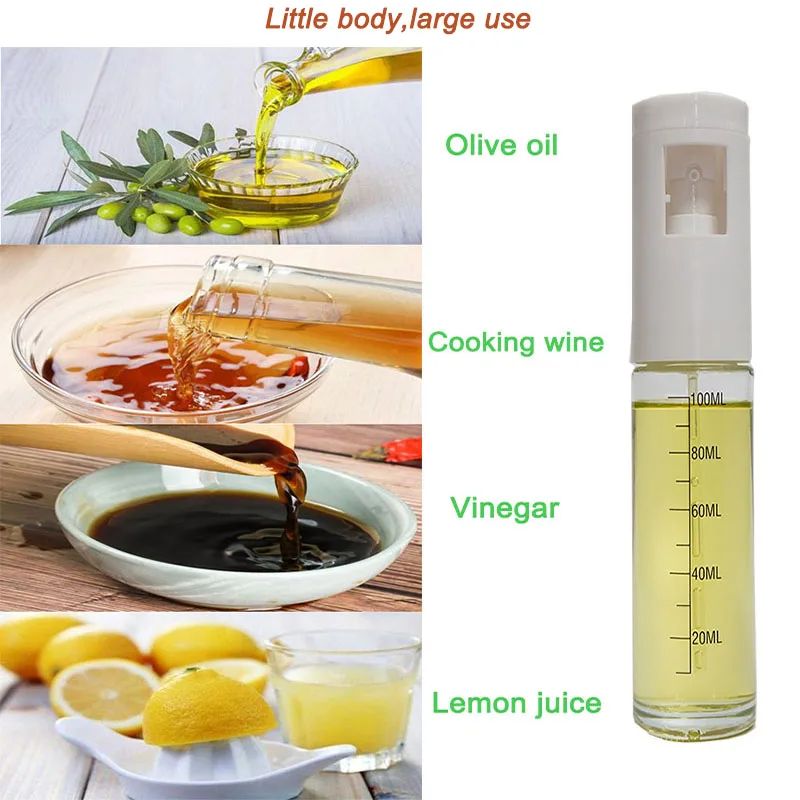 Little body,large use

Olive oil

Cooking wine

Vinegar

Lemon juice

100ML
80ML
60ML
40ML
20ML