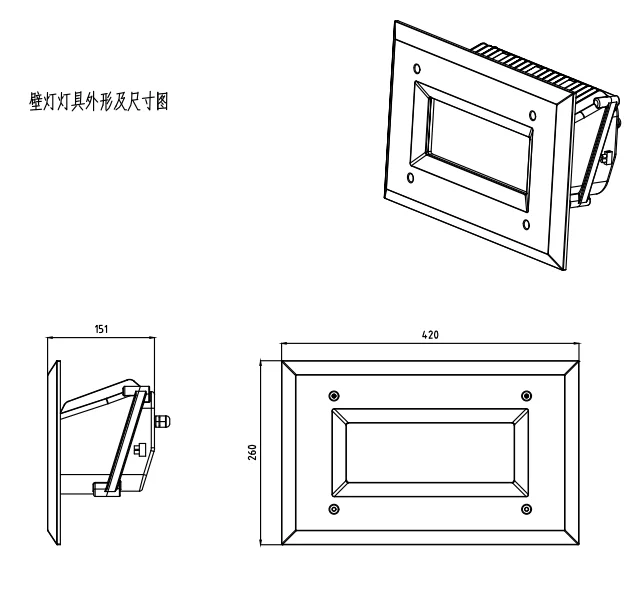 壁灯灯具外形及尺寸图

151

420

260