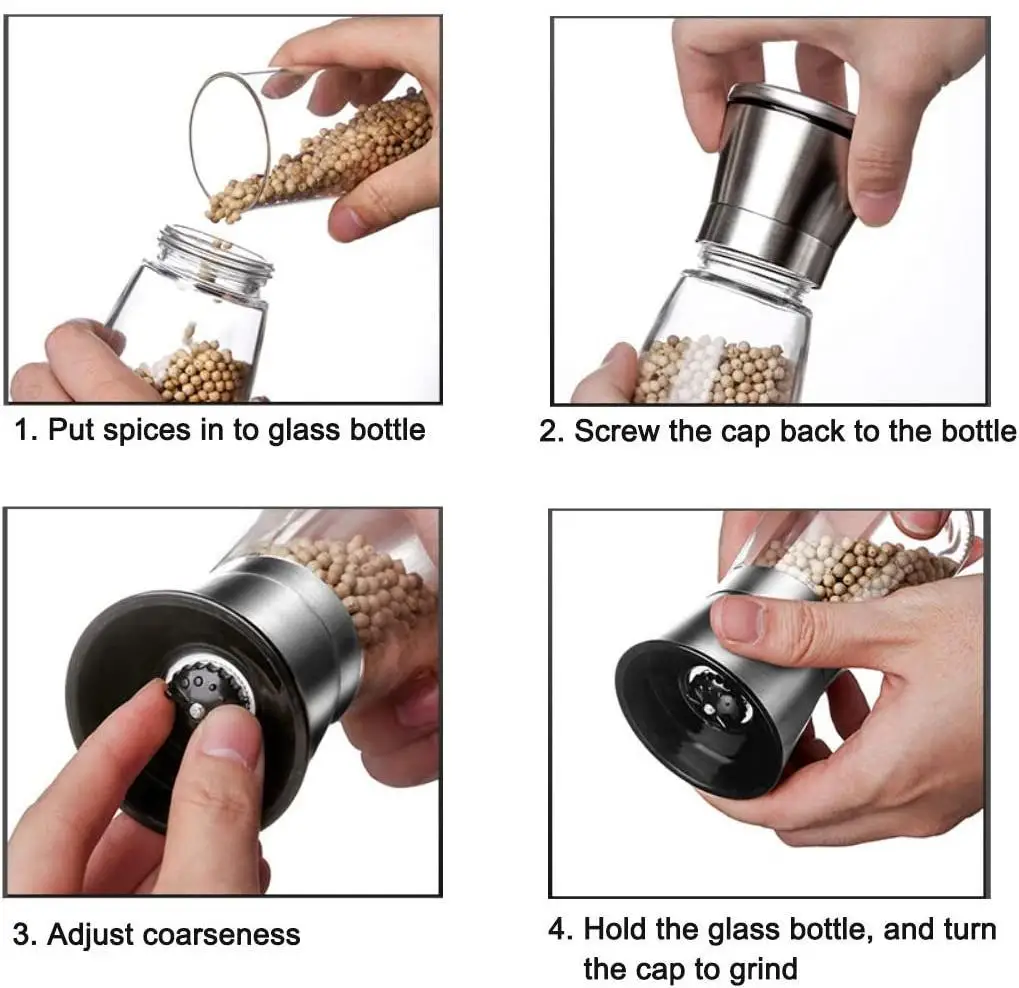 1. Put spices in to glass bottle

2. Screw the cap back to the bottle

3. Adjust coarseness

4. Hold the glass bottle, and turn the cap to grind