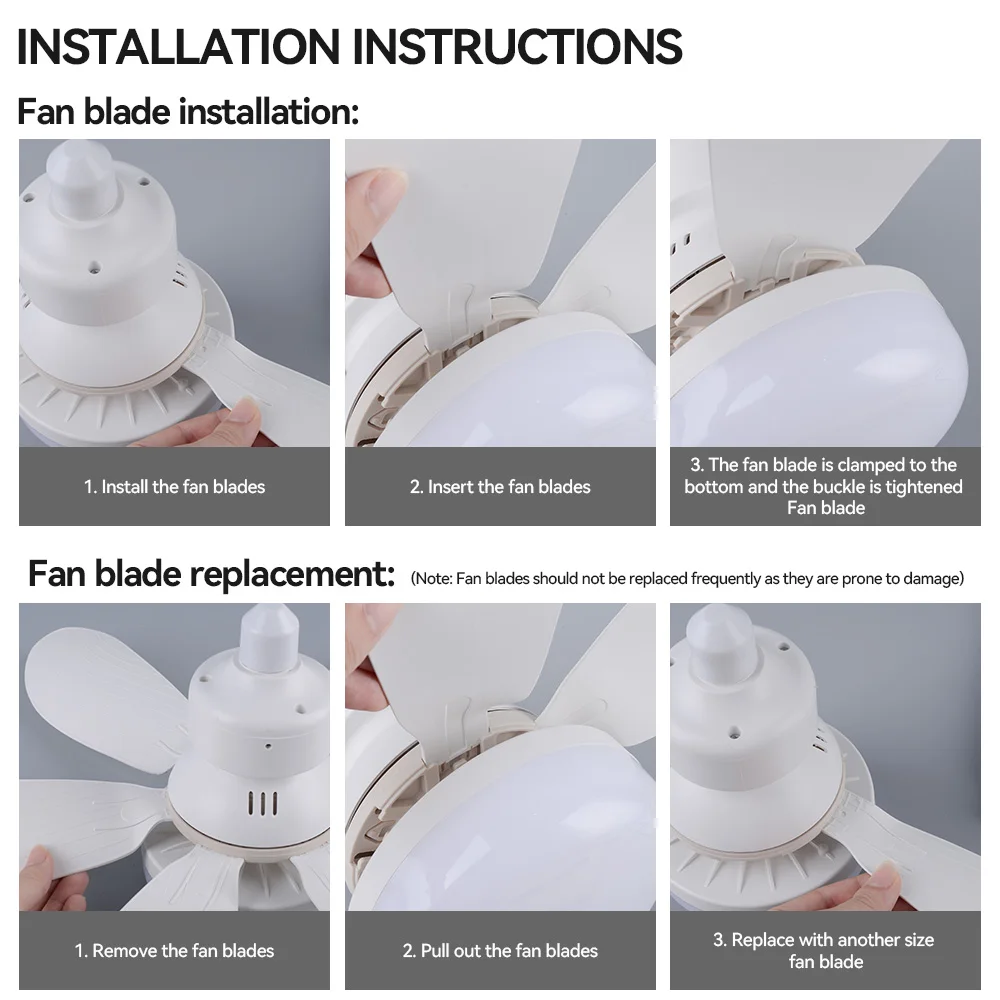 INSTALLATION INSTRUCTIONS

Fan blade installation:

1. Install the fan blades

2. Insert the fan blades

3. The fan blade is clamped to the bottom and the buckle is tightened Fan blade

Fan blade replacement: (Note: Fan blades should not be replaced frequently as they are prone to damage)

1. Remove the fan blades

2. Pull out the fan blades

3. Replace with another size fan blade