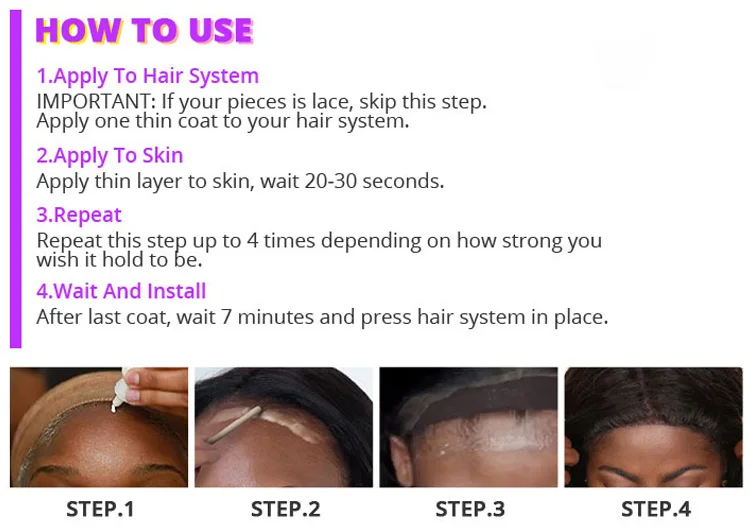 HOW TO USE

1.Apply To Hair System
IMPORTANT: If your pieces is lace, skip this step.
Apply one thin coat to your hair system.

2.Apply To Skin
Apply thin layer to skin, wait 20-30 seconds.

3.Repeat
Repeat this step up to 4 times depending on how strong you wish it hold to be.

4.Wait And Install
After last coat, wait 7 minutes and press hair system in place.

STEP.1 STEP.2 STEP.3 STEP.4