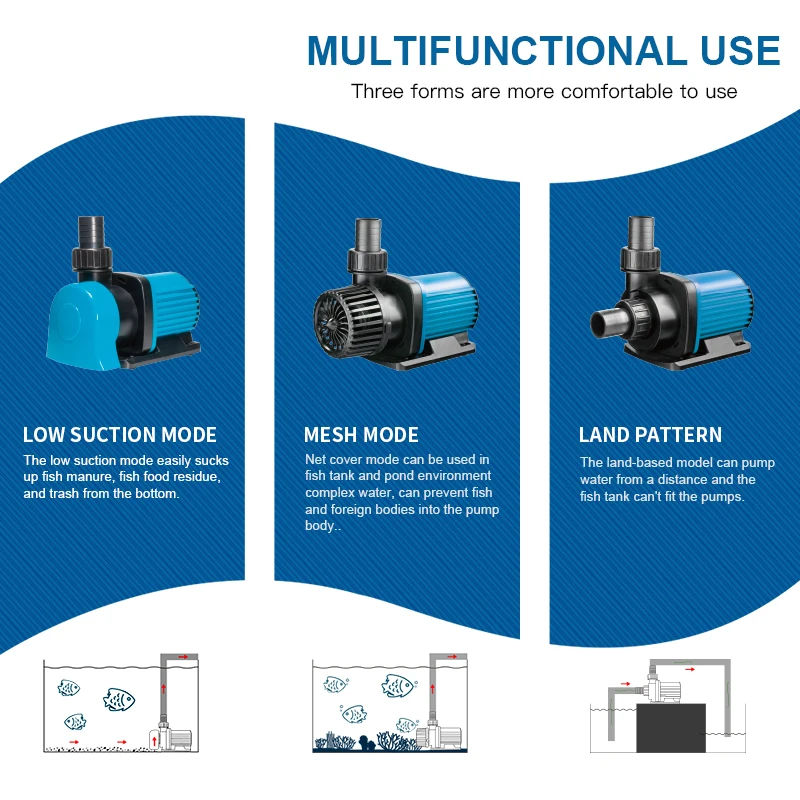 MULTIFUNCTIONAL USE

Three forms are more comfortable to use

LOW SUCTION MODE

The low suction mode easily sucks up fish manure, fish food residue, and trash from the bottom.

MESH MODE

Net cover mode can be used in fish tank and pond environment complex water, can prevent fish and foreign bodies into the pump body..

LAND PATTERN

The land-based model can pump water from a distance and the fish tank can't fit the pumps.