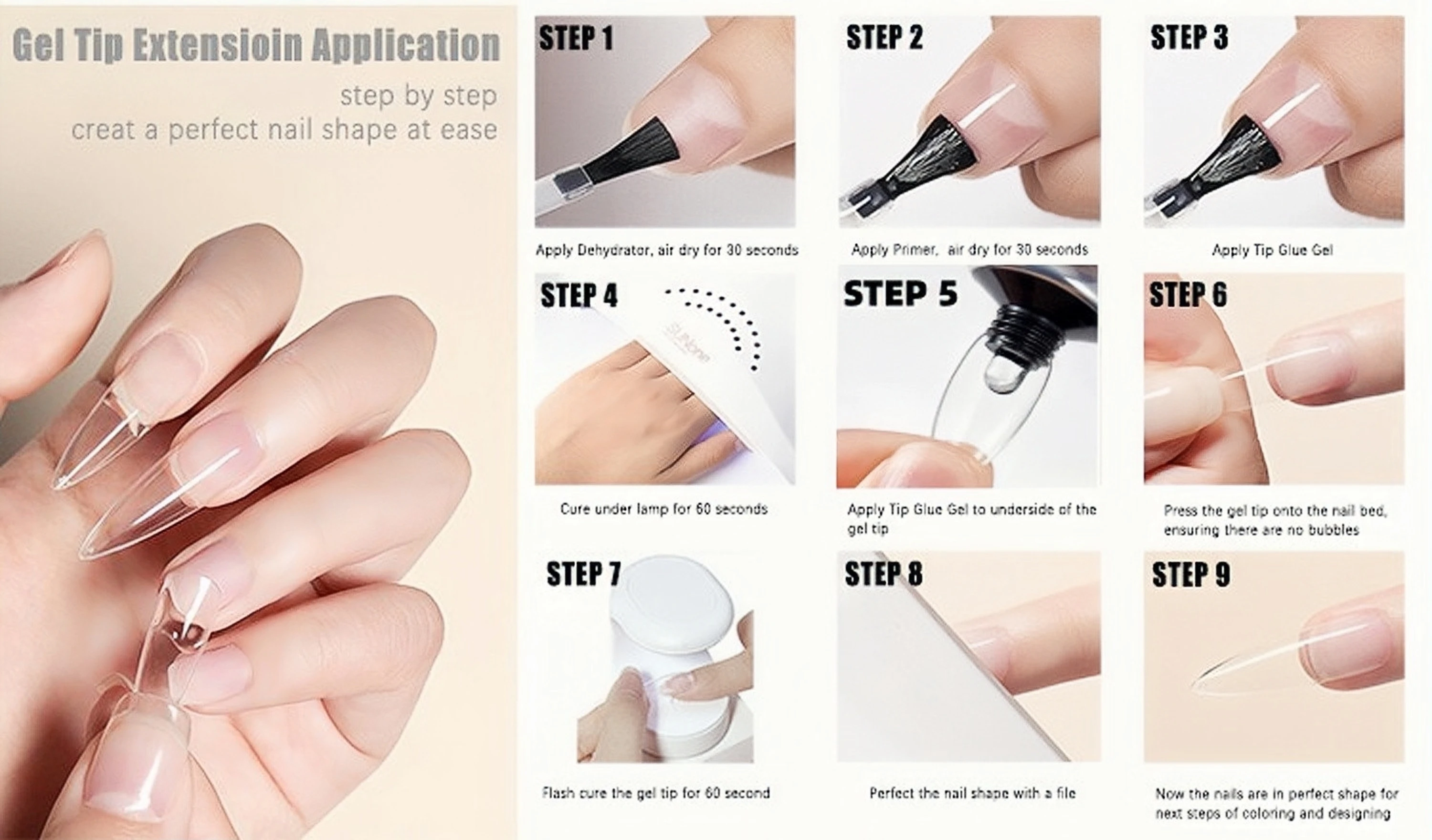 Gel Tip Extensioin Application

step by step
creat a perfect nail shape at ease

STEP 1

Apply Dehydrator, air dry for 30 seconds

STEP 2

Apply Primer, air dry for 30 seconds

STEP 3

Apply Tip Glue Gel

STEP 4

SUNone

Cure under lamp for 60 seconds

STEP 5

Apply Tip Glue Gel to underside of the gel tip

STEP 6

Press the gel tip onto the nail bed, ensuring there are no bubbles

STEP 7

Flash cure the gel tip for 60 second

STEP 8

Perfect the nail shape with a file

STEP 9

Now the nails are in perfect shape for next steps of coloring and designing