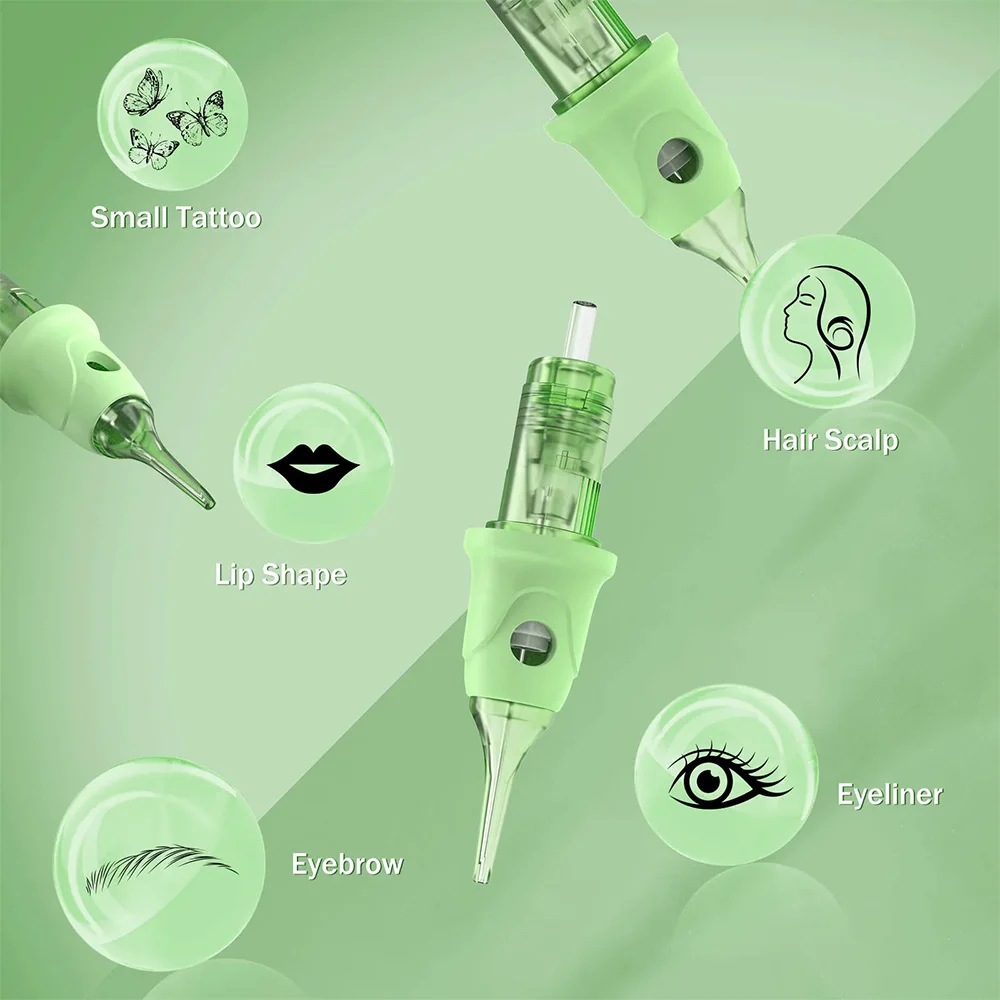 Small Tattoo

Hair Scalp

Lip Shape

Eyeliner

Eyebrow