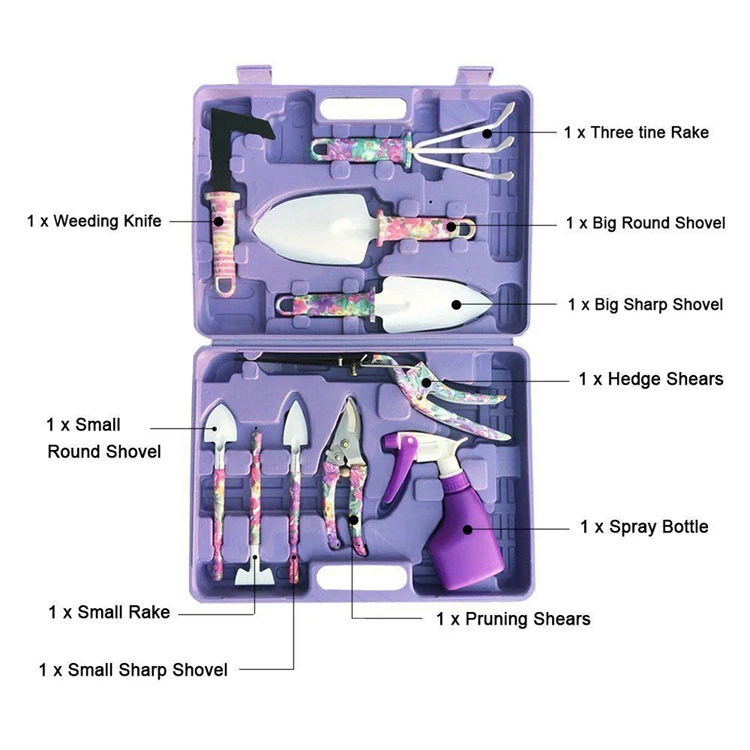 1 x Three tine Rake

1 x Weeding Knife

1 x Big Round Shovel

1 x Big Sharp Shovel

1 x Hedge Shears

1 x Small Round Shovel

1 x Spray Bottle

1 x Small Rake

1 x Pruning Shears

1 x Small Sharp Shovel