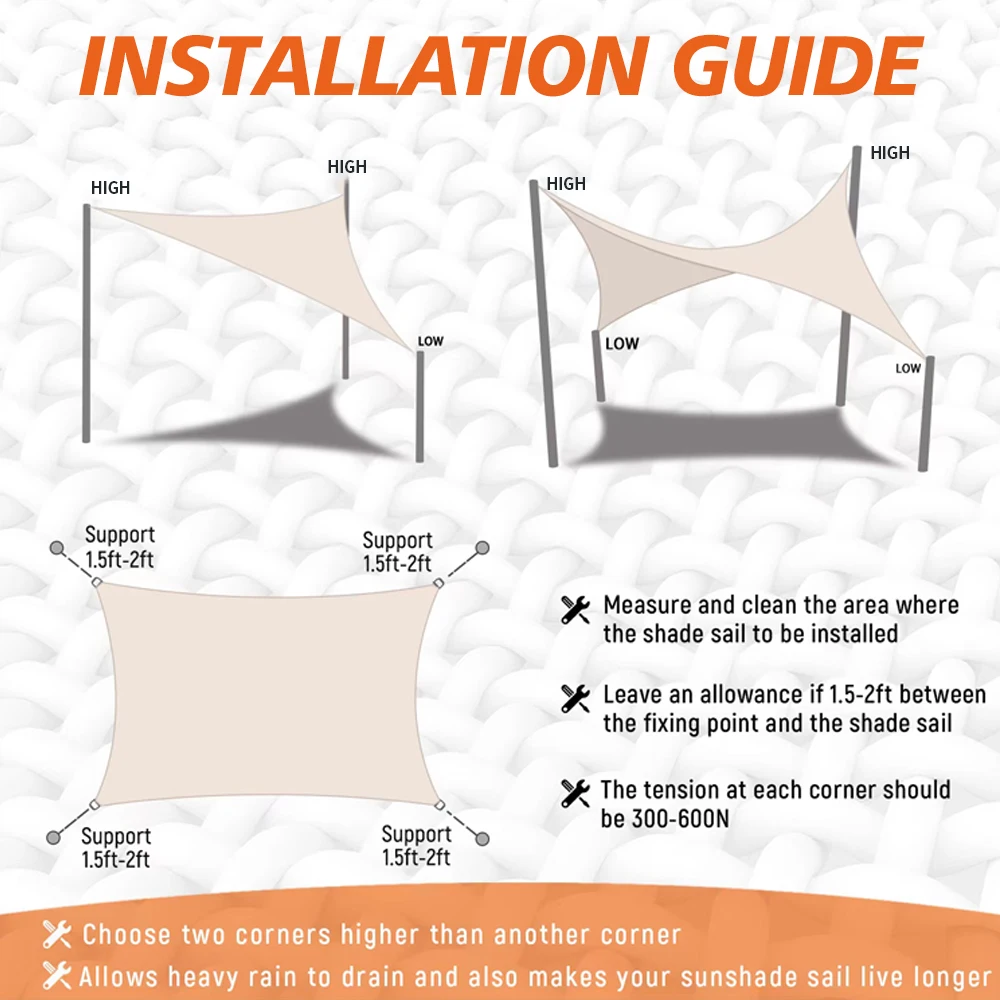 INSTALLATION GUIDE

HIGH

HIGH

LOW

HIGH

HIGH

LOW

LOW

Support 1.5ft-2ft

Support 1.5ft-2ft

Support 1.5ft-2ft

Support 1.5ft-2ft

Measure and clean the area where the shade sail to be installed

Leave an allowance if 1.5-2ft between the fixing point and the shade sail

The tension at each corner should be 300-600N

Choose two corners higher than another corner

Allows heavy rain to drain and also makes your sunshade sail live longer