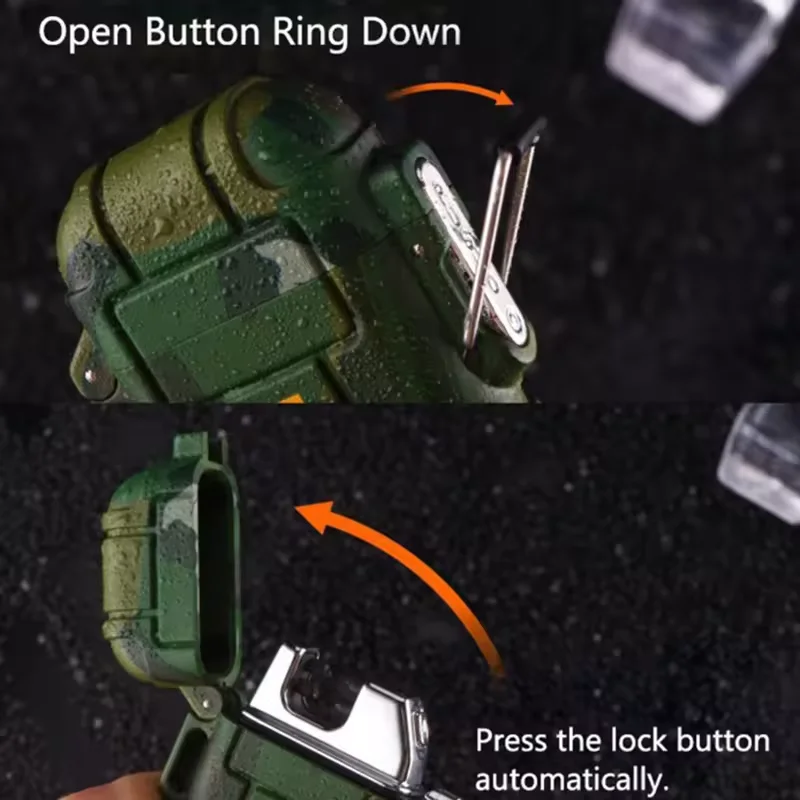 Open Button Ring Down

Press the lock button automatically.