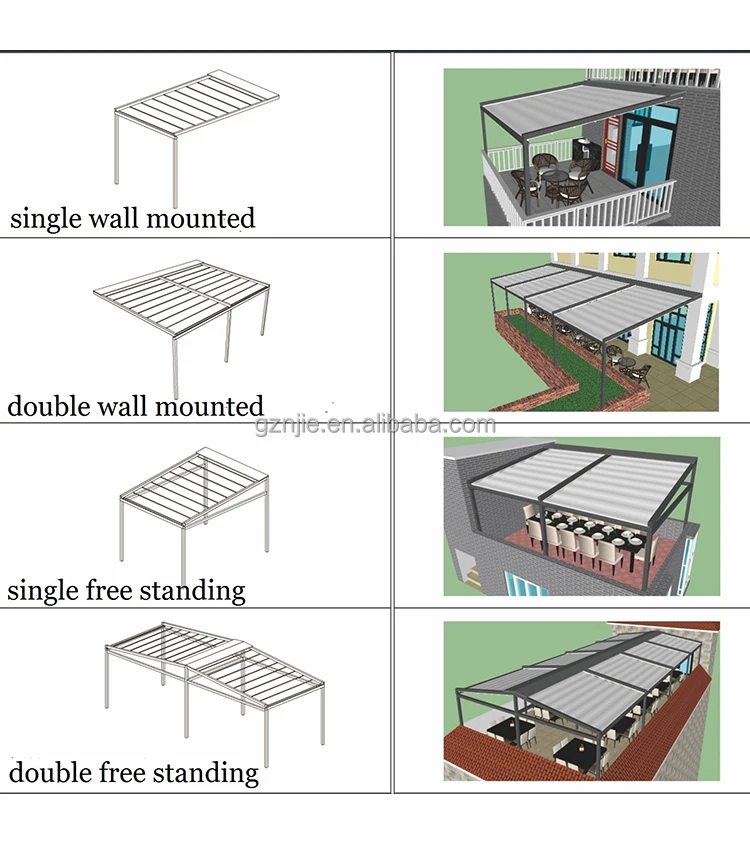 single wall mounted

double wall mounted

gznjie.en.alibaba.com

single free standing

double free standing