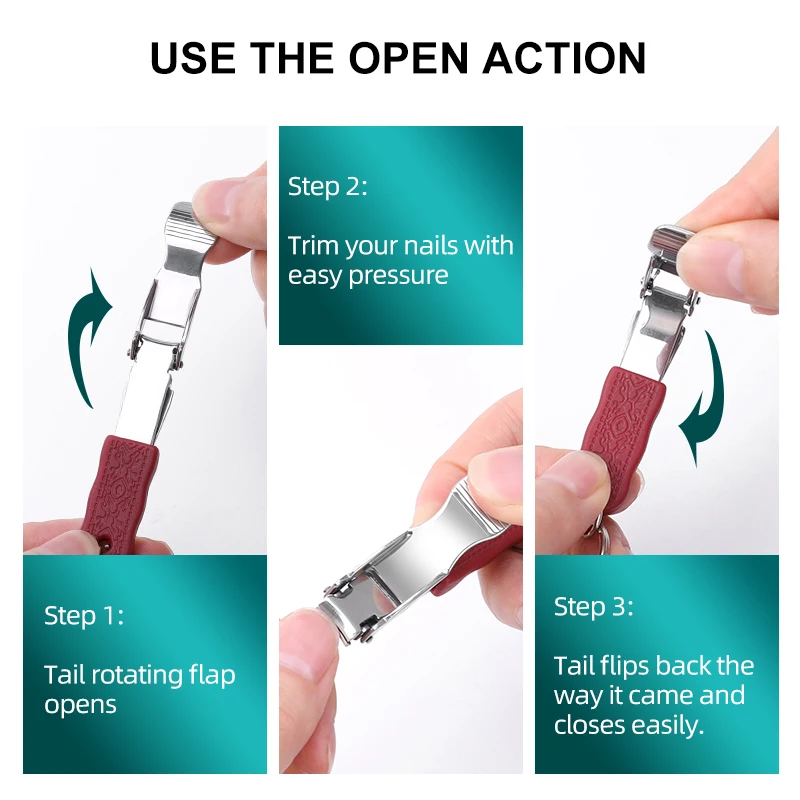 USE THE OPEN ACTION

Step 1:

Tail rotating flap opens

Step 2:

Trim your nails with easy pressure

Step 3:

Tail flips back the way it came and closes easily.