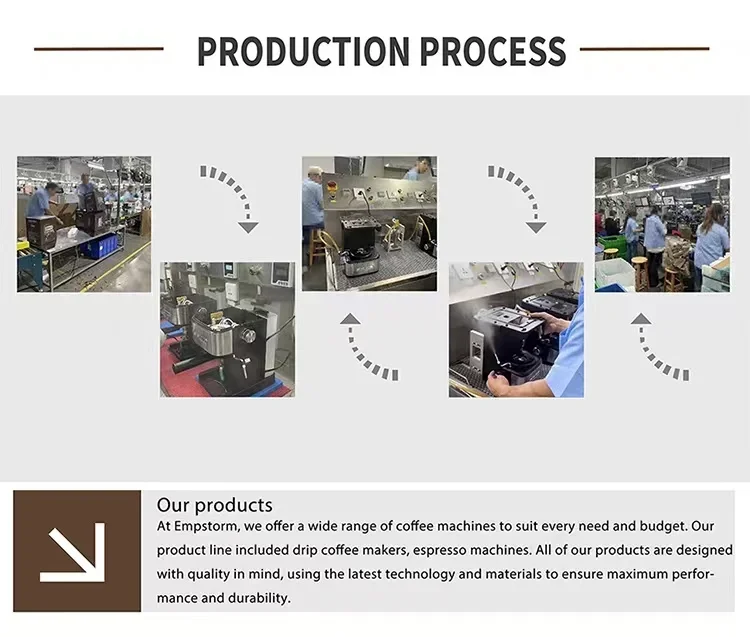 PRODUCTION PROCESS

Our products

At Empstorm, we offer a wide range of coffee machines to suit every need and budget. Our product line included drip coffee makers, espresso machines. All of our products are designed with quality in mind, using the latest technology and materials to ensure maximum performance and durability.