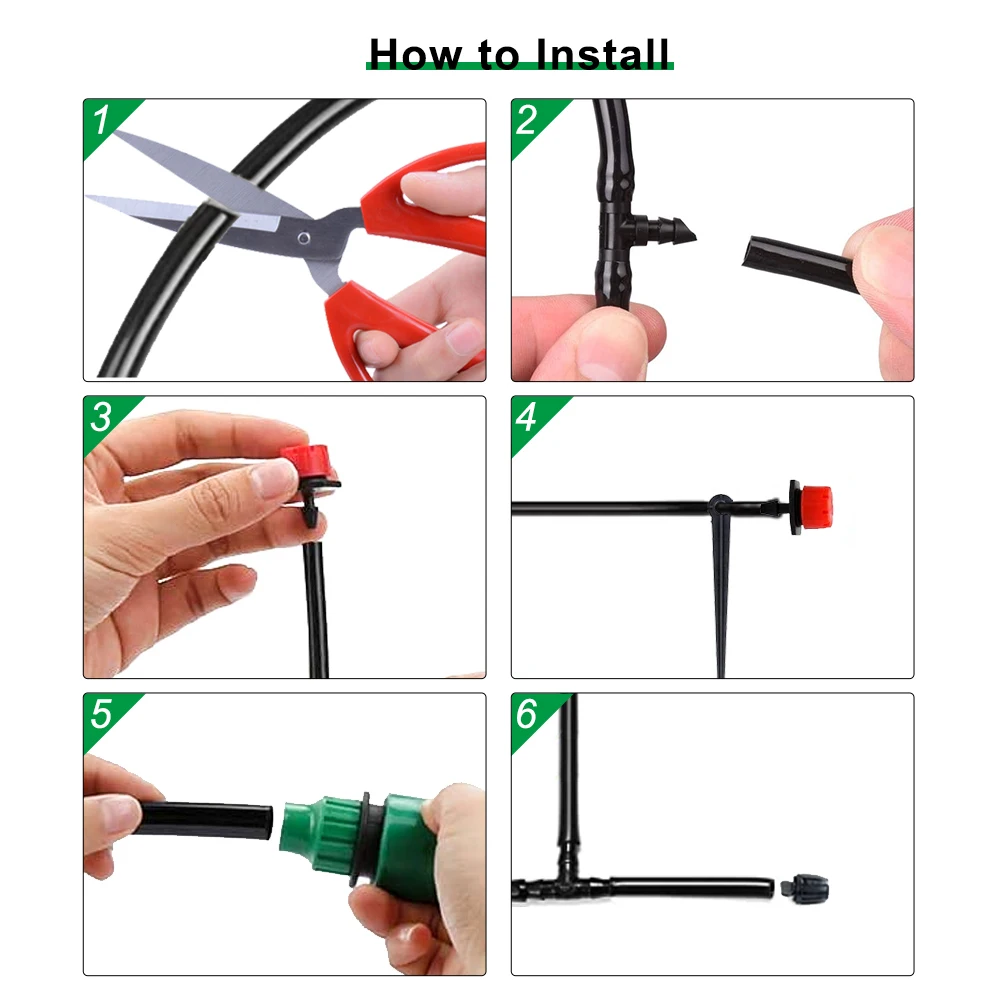 How to Install

1

2

3

4

5

6