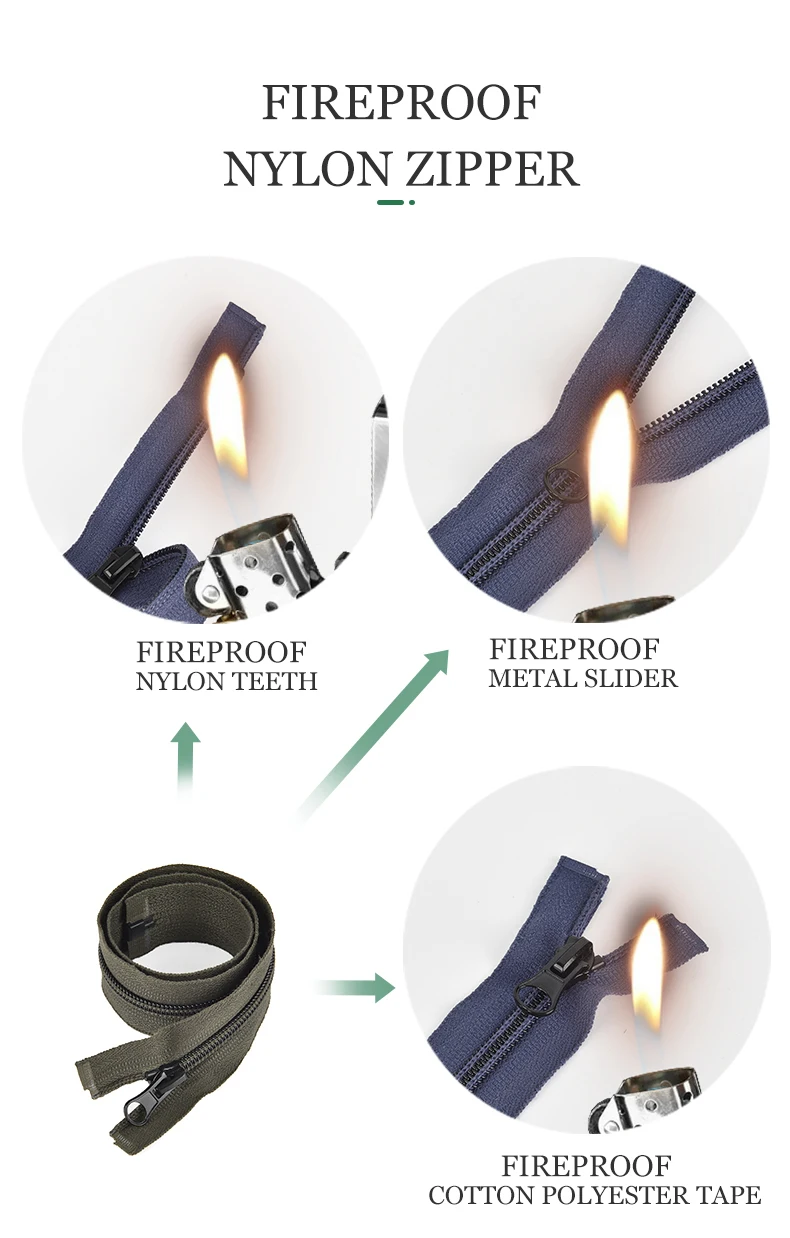 FIREPROOF
NYLON ZIPPER

FIREPROOF
NYLON TEETH

FIREPROOF
METAL SLIDER

FIREPROOF
COTTON POLYESTER TAPE