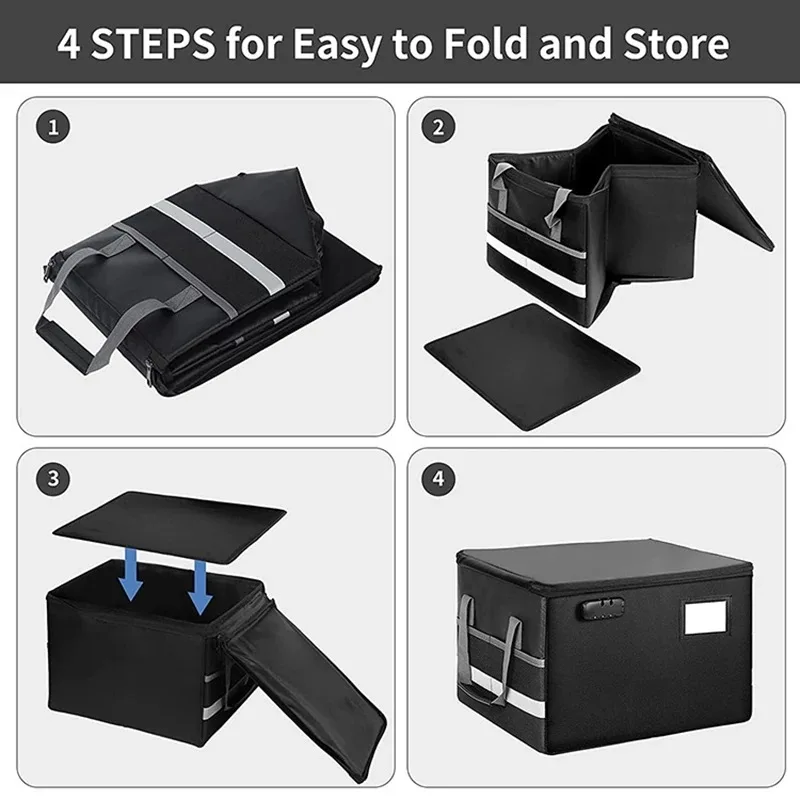 4 STEPS for Easy to Fold and Store

1

2

3

4